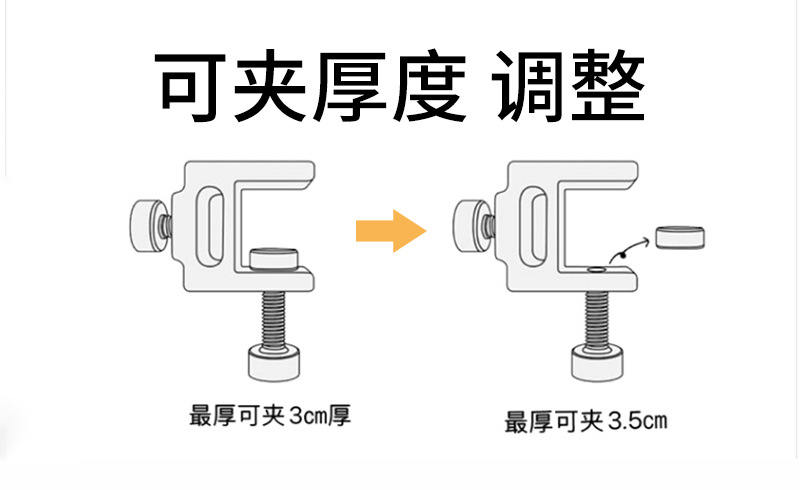 可夹厚度 调整

最厚可夹 3cm厚

最厚可夹 3.5cm