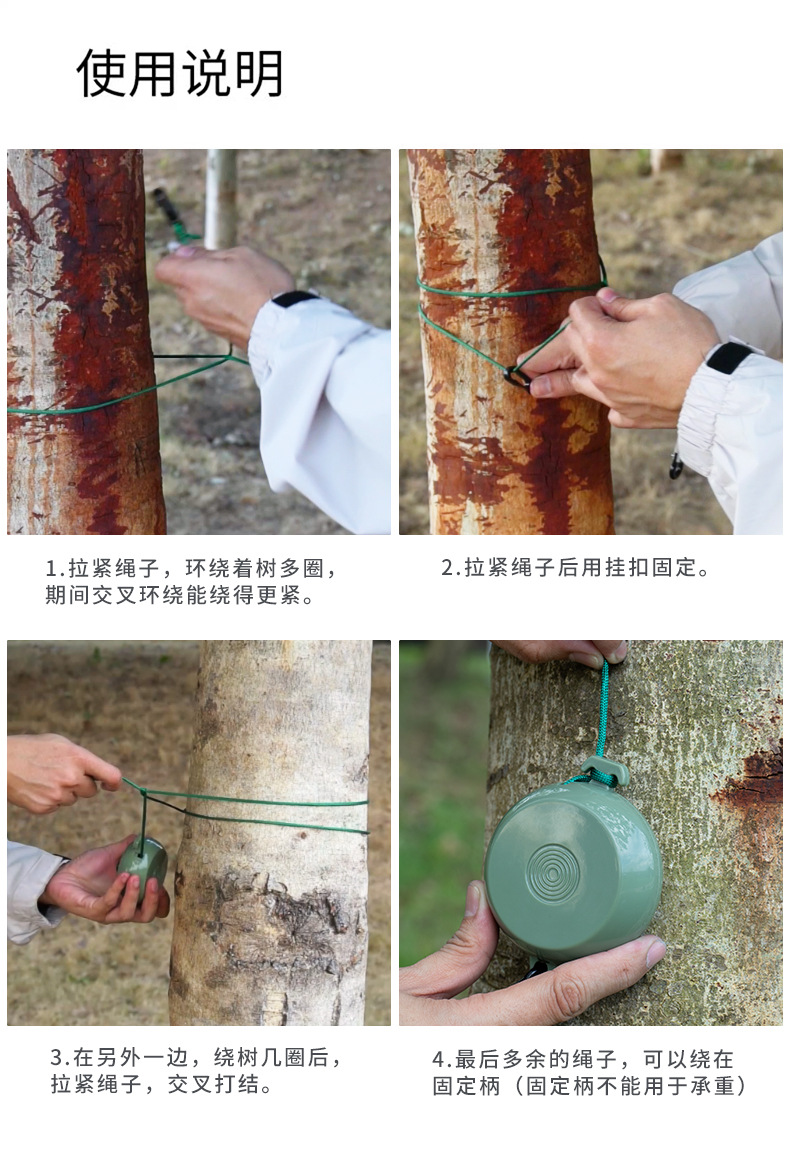 使用说明

1.拉紧绳子，环绕着树多圈，期间交叉环绕能绕得更紧。

2.拉紧绳子后用挂扣固定。

3.在另外一边，绕树几圈后，拉紧绳子，交叉打结。

4.最后多余的绳子，可以绕在固定柄（固定柄不能用于承重）