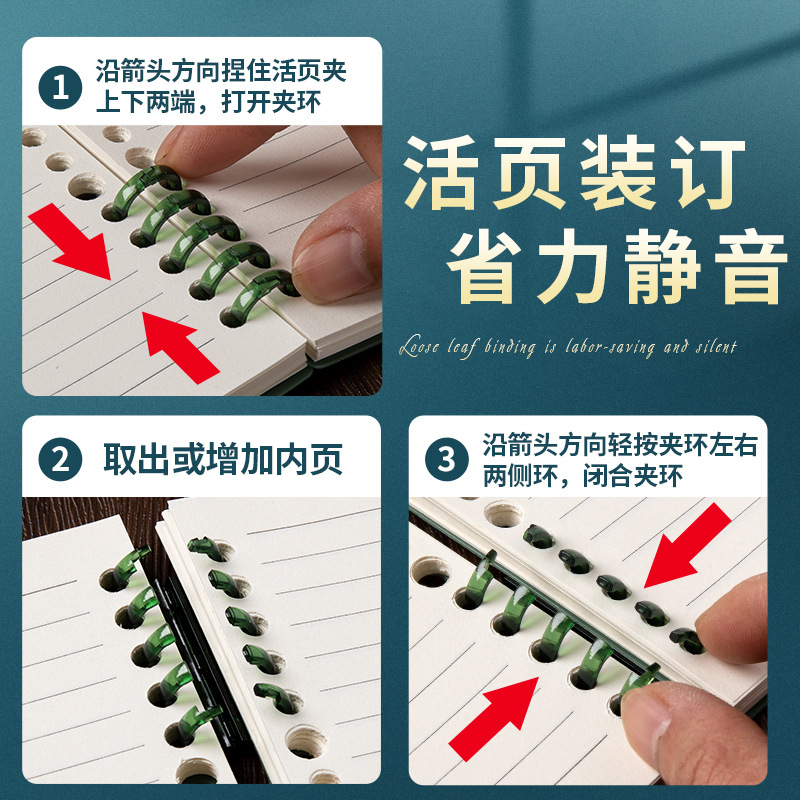 1 沿箭头方向捏住活页夹上下两端，打开夹环

活页装订
省力静音

Loose leaf binding is labor-saving and silent

2 取出或增加内页

3 沿箭头方向轻按夹环左右两侧环，闭合夹环