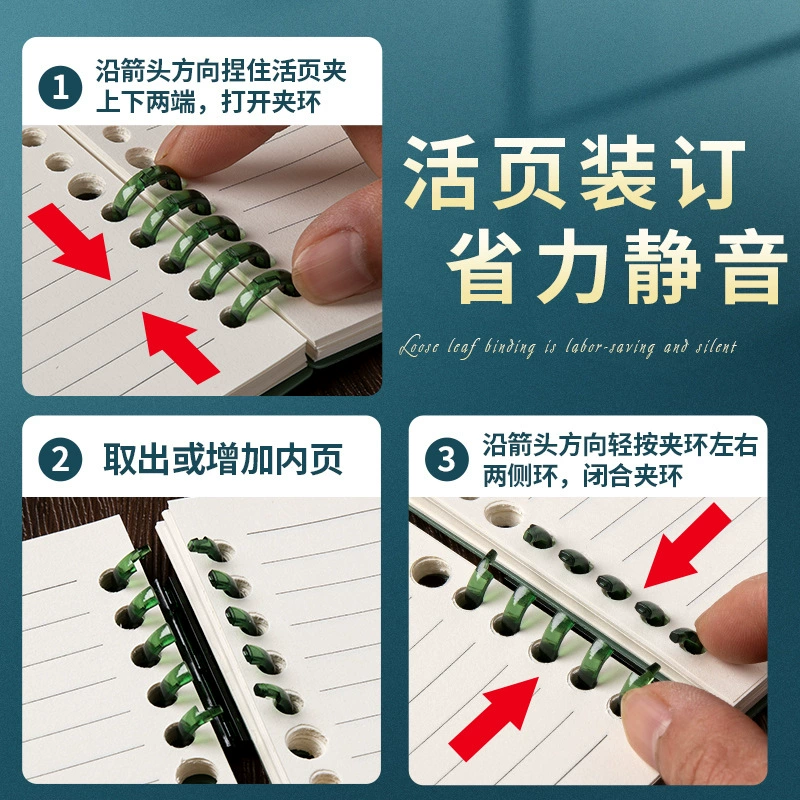 1 沿箭头方向捏住活页夹上下两端，打开夹环

活页装订
省力静音

Loose leaf binding is labor-saving and silent

2 取出或增加内页

3 沿箭头方向轻按夹环左右两侧环，闭合夹环