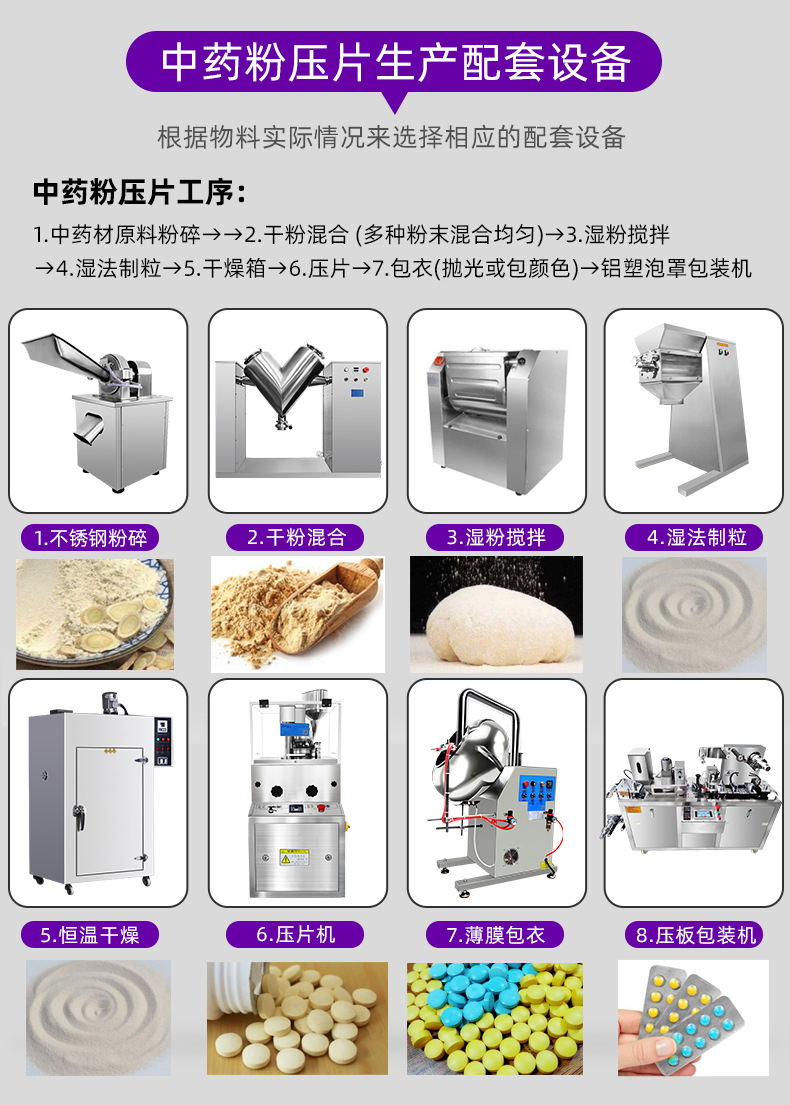 中药粉压片生产配套设备

根据物料实际情况来选择相应的配套设备

中药粉压片工序：

1.中药材原料粉碎→→2.干粉混合 (多种粉末混合均匀)→3.湿粉搅拌 →4.湿法制粒→5.干燥箱→6.压片→7.包衣(抛光或包颜色)→铝塑泡罩包装机

1.不锈钢粉碎

2.干粉混合

3.湿粉搅拌

4.湿法制粒

5.恒温干燥

6.压片机

7.薄膜包衣

8.压板包装机