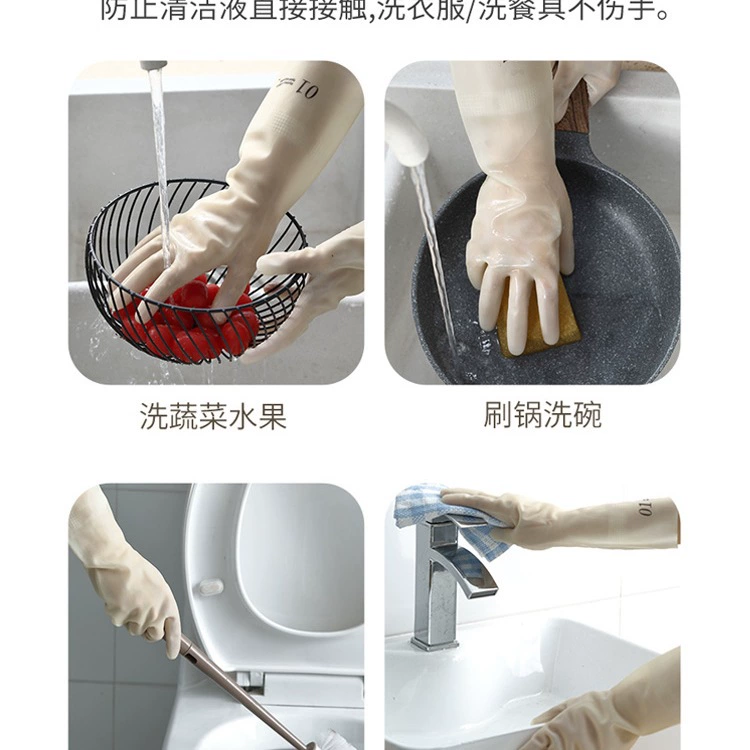 防止清洁液直接接触,洗衣服/洗餐具不伤手。

01

洗蔬菜水果

刷锅洗碗

01