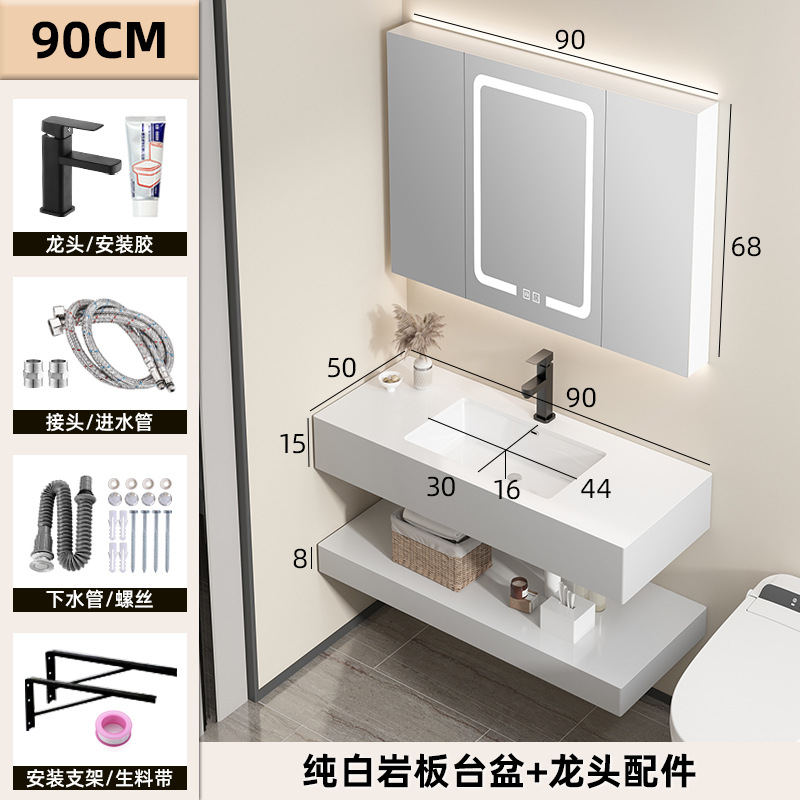 90CM

龙头/安装胶

接头/进水管

下水管/螺丝

安装支架/生料带

90

68

50

90

15

30

16

44

8

纯白岩板台盆+龙头配件