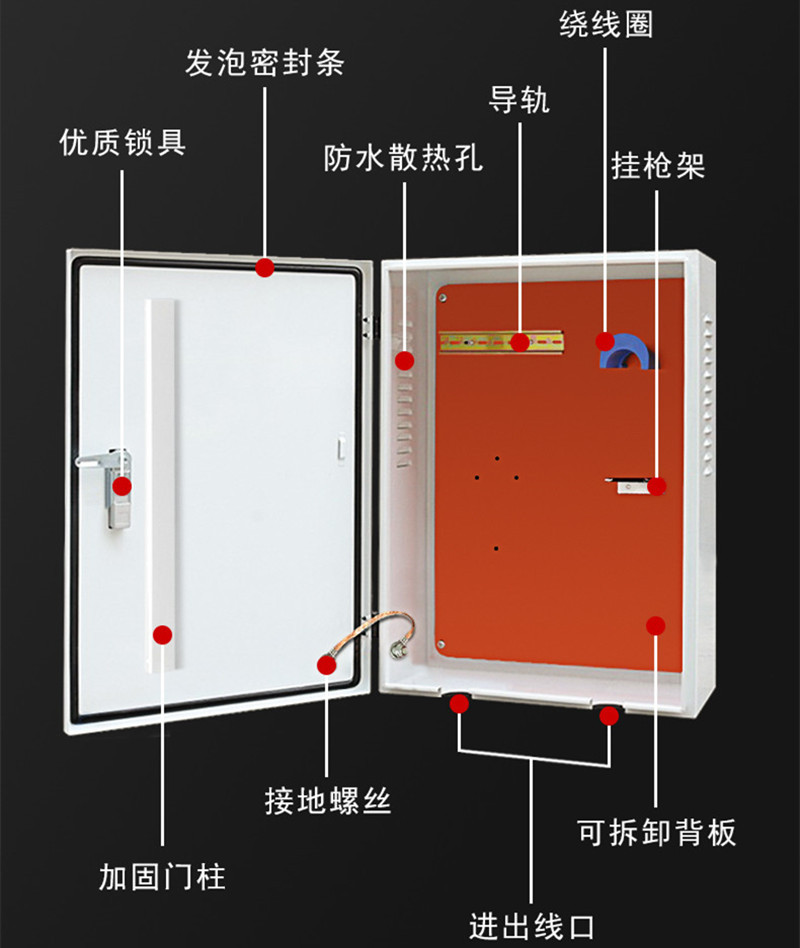 绕线圈

发泡密封条

导轨

优质锁具

防水散热孔

挂枪架

接地螺丝

可拆卸背板

加固门柱

进出线口