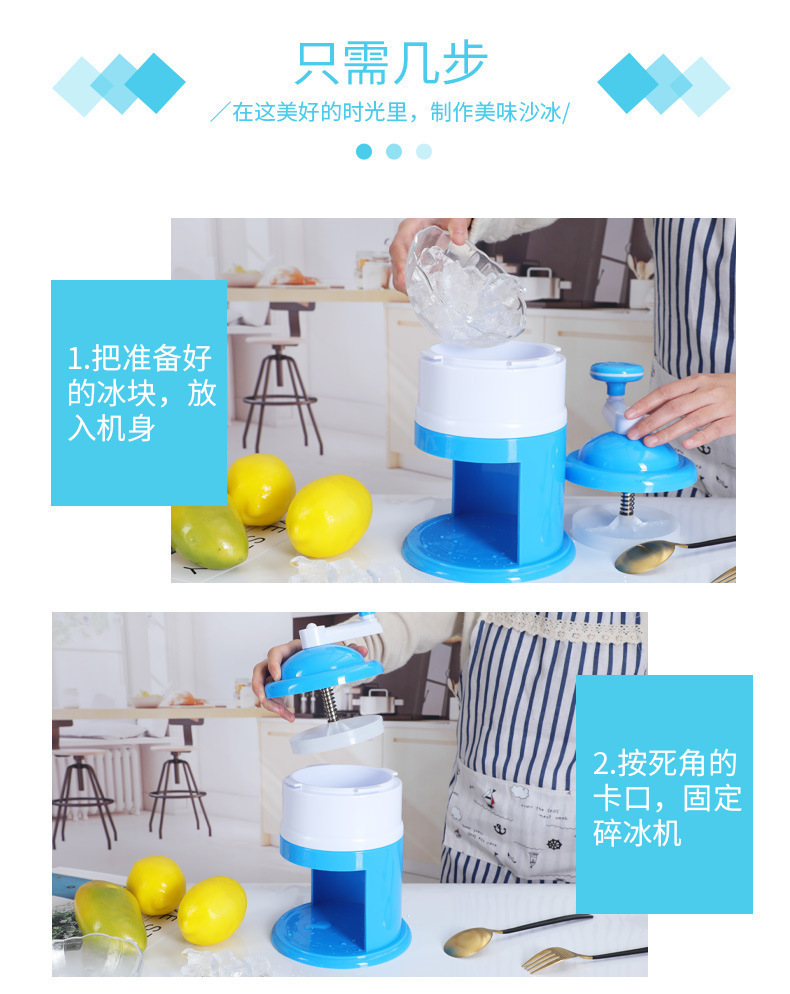 只需几步

/在这美好的时光里，制作美味沙冰/

1.把准备好的冰块，放入机身

2.按死角的卡口，固定碎冰机