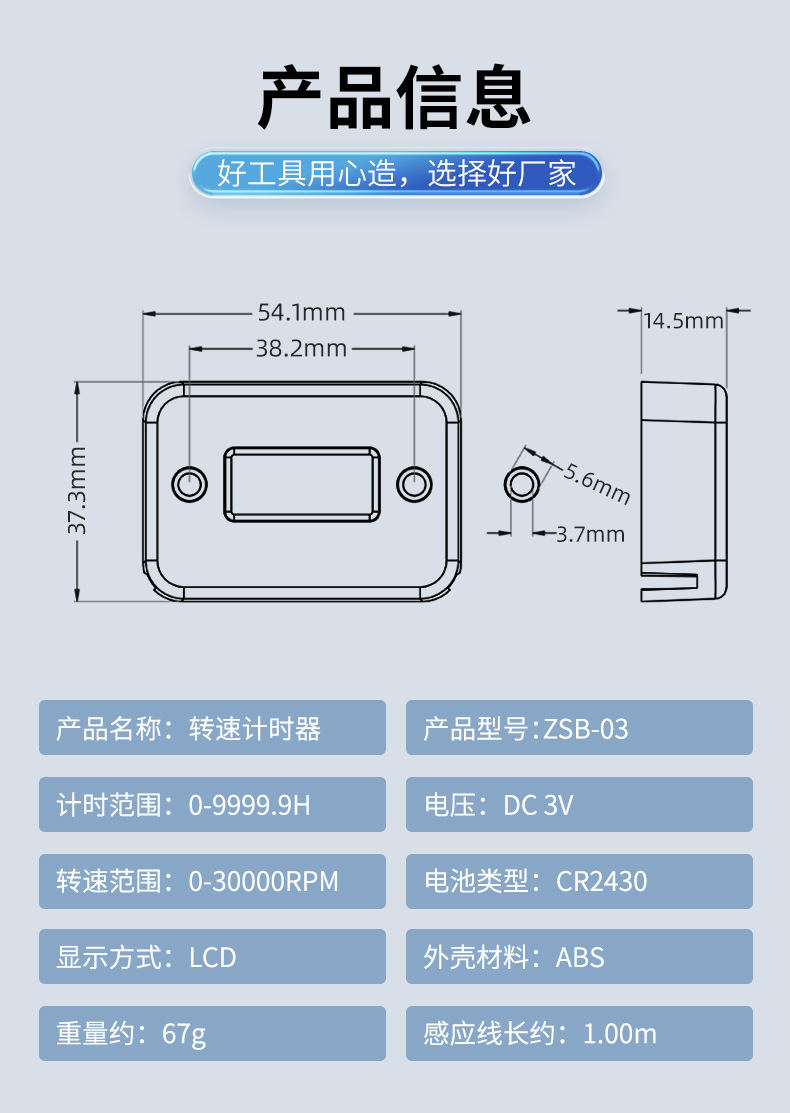 产品信息

好工具用心造，选择好厂家

54.1mm

38.2mm

37.3mm

14.5mm

5.6mm

3.7mm

产品名称：转速计时器

产品型号:ZSB-03

计时范围：0-9999.9H

电压：DC 3V

转速范围：0-30000RPM

电池类型：CR2430

显示方式：LCD

外壳材料：ABS

重量约：67g

感应线长约：1.00m