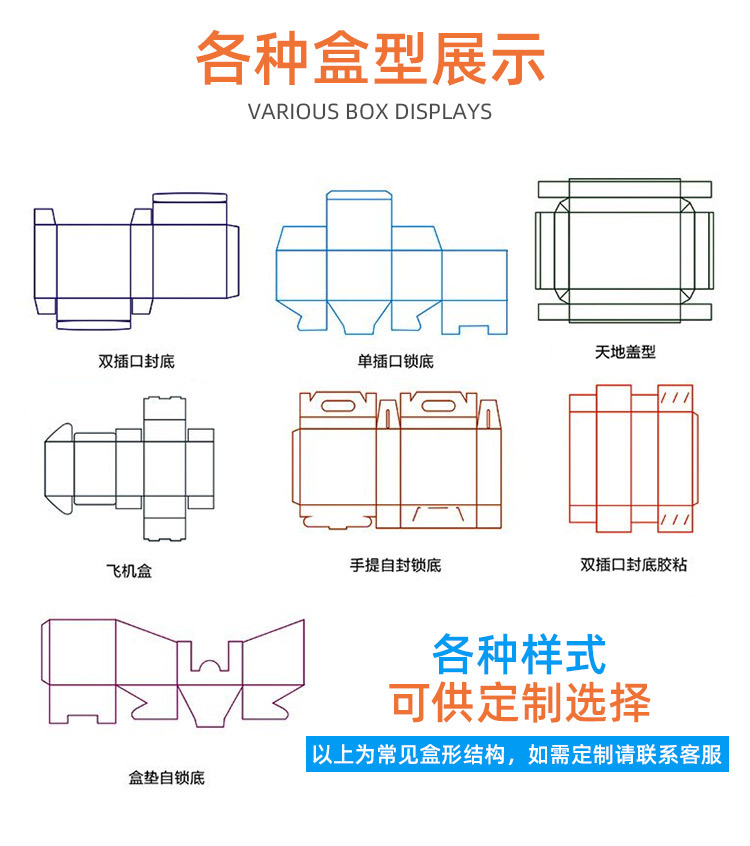 各种盒型展示
VARIOUS BOX DISPLAYS

双插口封底

单插口锁底

天地盖型

飞机盒

手提自封锁底

双插口封底胶粘

盒垫自锁底

各种样式
可供定制选择

以上为常见盒形结构，如需定制请联系客服