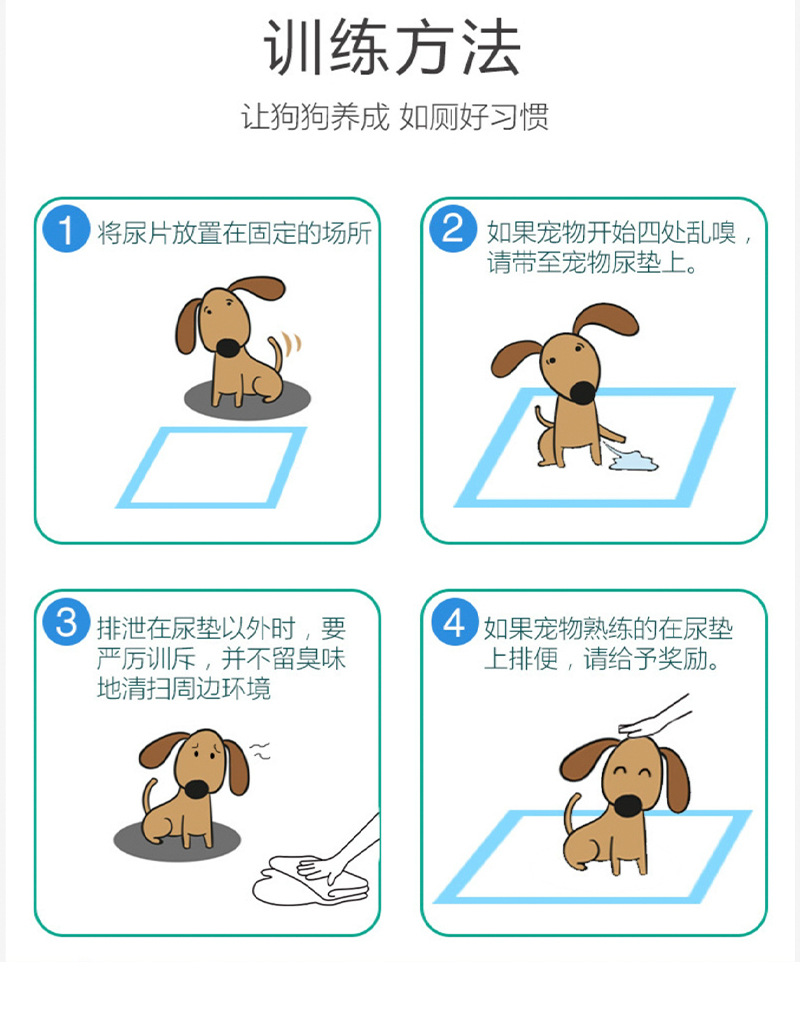 训练方法

让狗狗养成 如厕好习惯

1 将尿片放置在固定的场所

2 如果宠物开始四处乱嗅，请带至宠物尿垫上。

3 排泄在尿垫以外时，要严厉训斥，并不留臭味地清扫周边环境

4 如果宠物熟练的在尿垫上排便，请给予奖励。