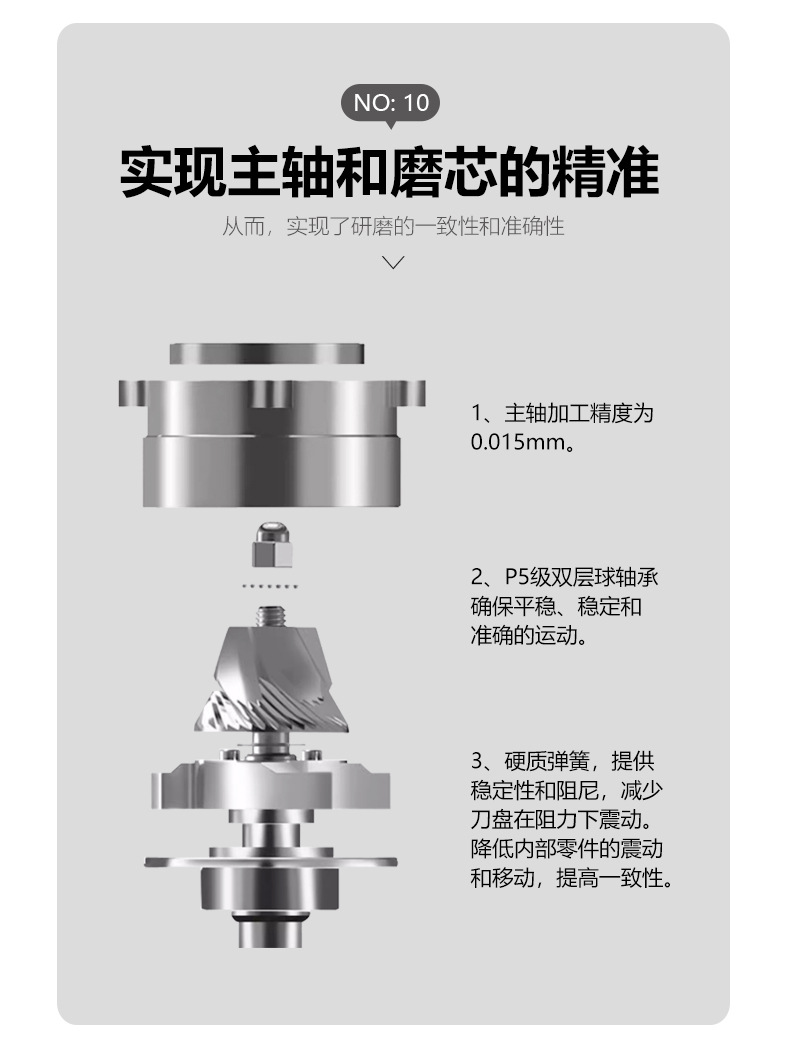 NO: 10

实现主轴和磨芯的精准

从而，实现了研磨的一致性和准确性

1、主轴加工精度为0.015mm。

2、P5级双层球轴承确保平稳、稳定和准确的运动。

3、硬质弹簧，提供稳定性和阻尼，减少刀盘在阻力下震动。降低内部零件的震动和移动，提高一致性。