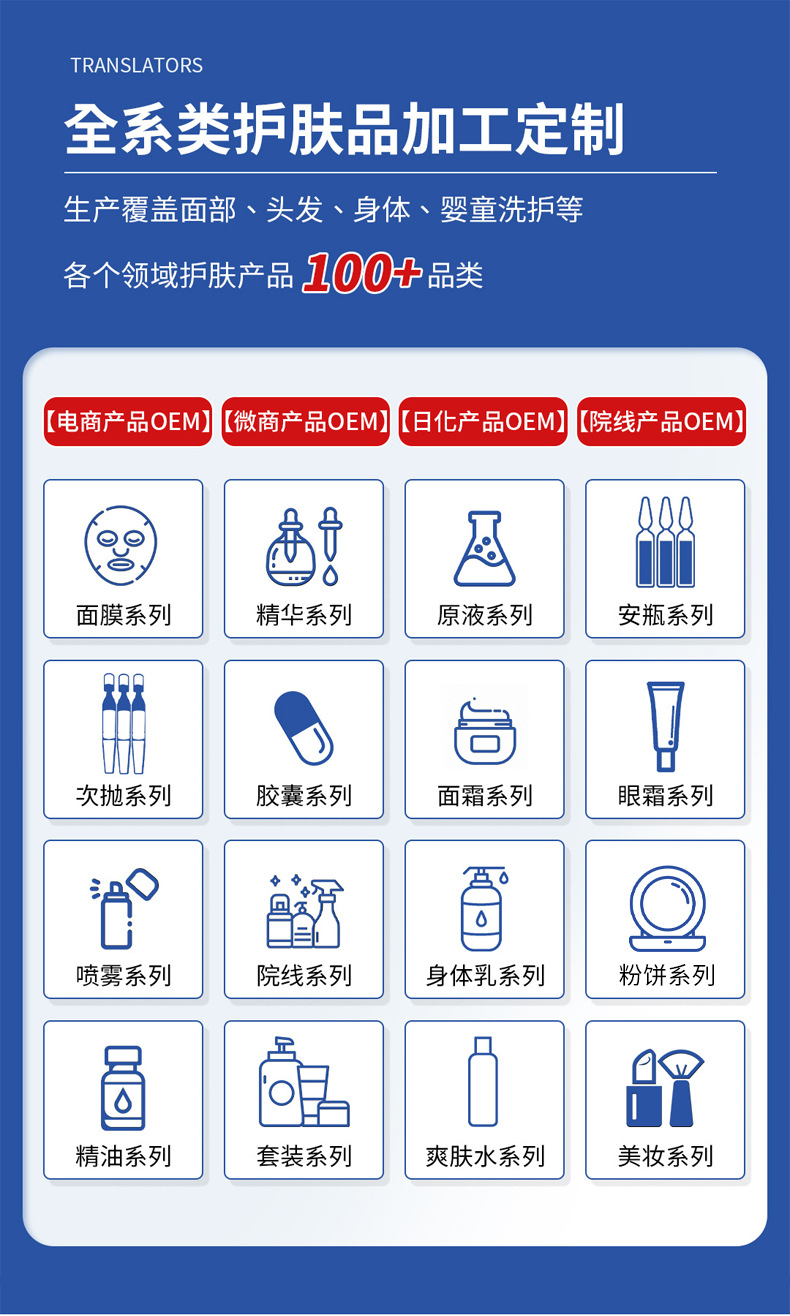 TRANSLATORS

全系类护肤品加工定制

生产覆盖面部、头发、身体、婴童洗护等

各个领域护肤产品100+品类

【电商产品OEM】 【微商产品OEM】 【日化产品OEM】 【院线产品OEM】

面膜系列 精华系列 原液系列 安瓶系列

次抛系列 胶囊系列 面霜系列 眼霜系列

喷雾系列 院线系列 身体乳系列 粉饼系列

精油系列 套装系列 爽肤水系列 美妆系列