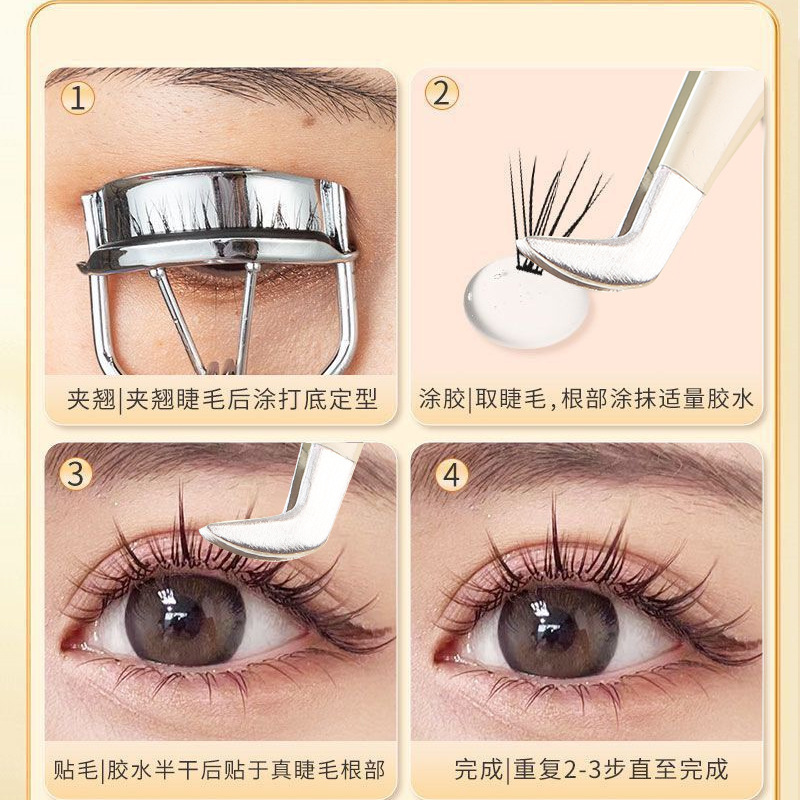 1

夹翘|夹翘睫毛后涂打底定型

2

涂胶|取睫毛，根部涂抹适量胶水

3

贴毛|胶水半干后贴于真睫毛根部

4

完成|重复2-3步直至完成