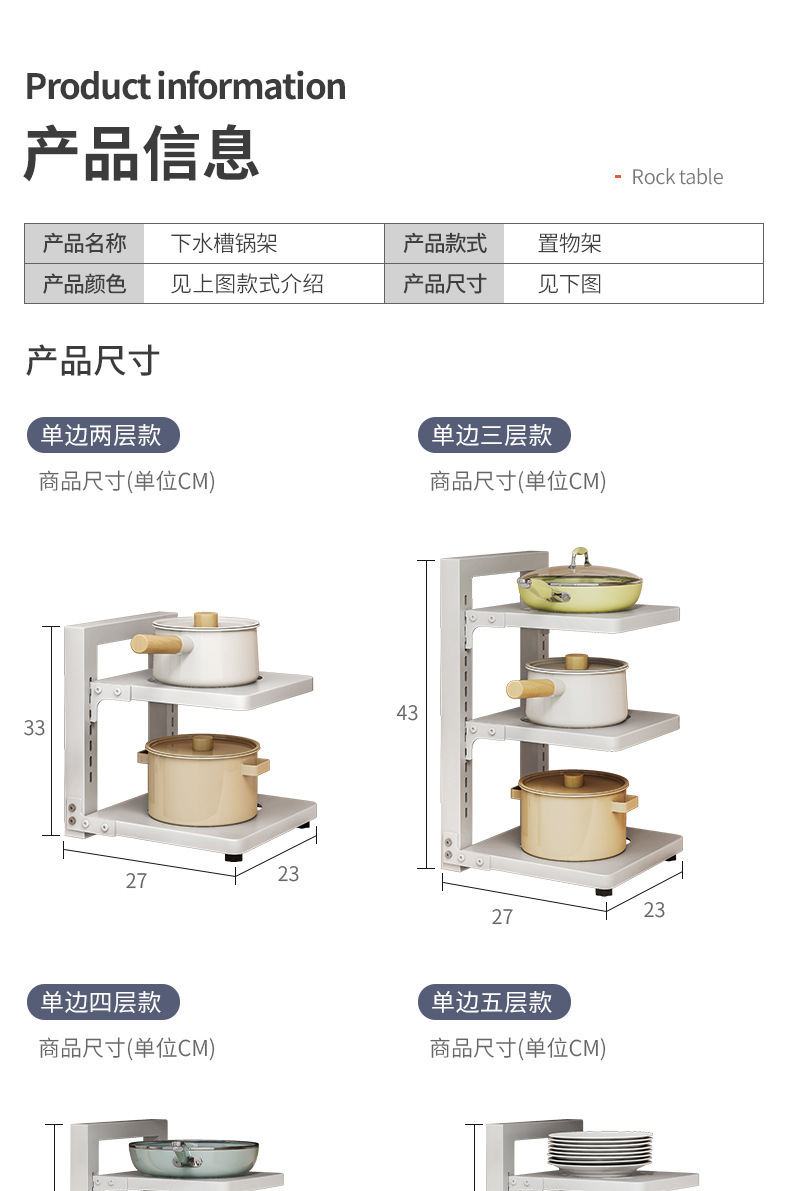 Product information
产品信息

- Rock table

| 产品名称 | 下水槽锅架 | 产品款式 | 置物架 |
|---|---|---|---|
| 产品颜色 | 见上图款式介绍 | 产品尺寸 | 见下图 |

产品尺寸

单边两层款
商品尺寸(单位CM)

33
27
23

单边三层款
商品尺寸(单位CM)

43
27
23

单边四层款
商品尺寸(单位CM)

单边五层款
商品尺寸(单位CM)