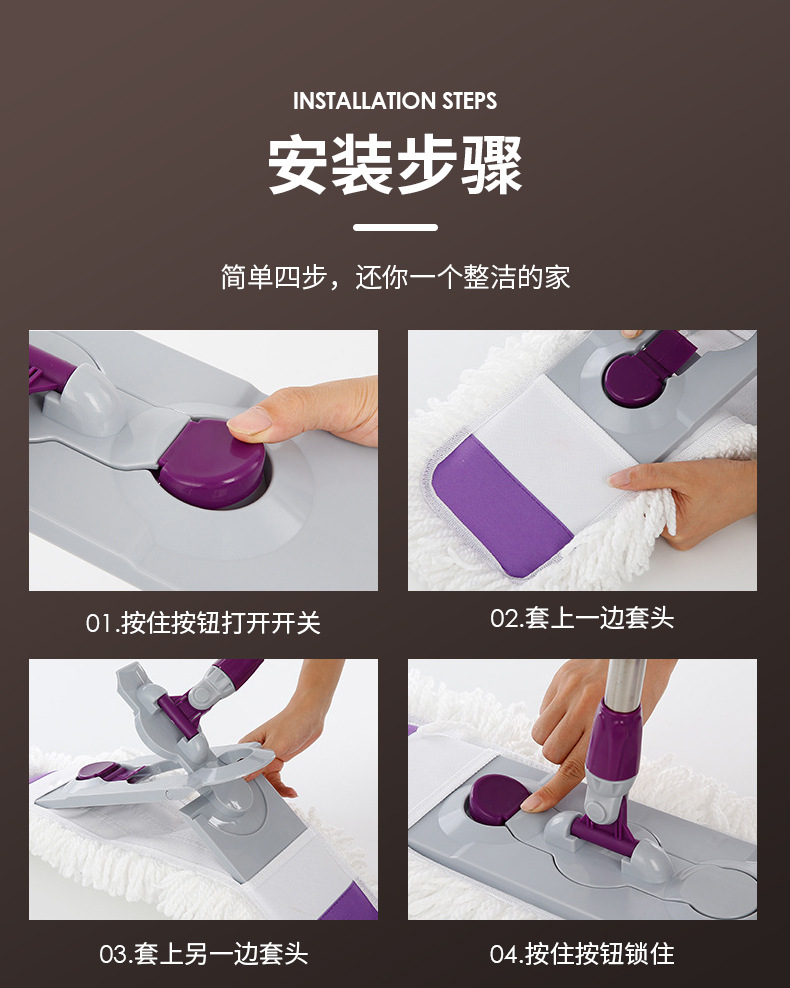 INSTALLATION STEPS

安装步骤

简单四步，还你一个整洁的家

01.按住按钮打开开关

02.套上一边套头

03.套上另一边套头

04.按住按钮锁住