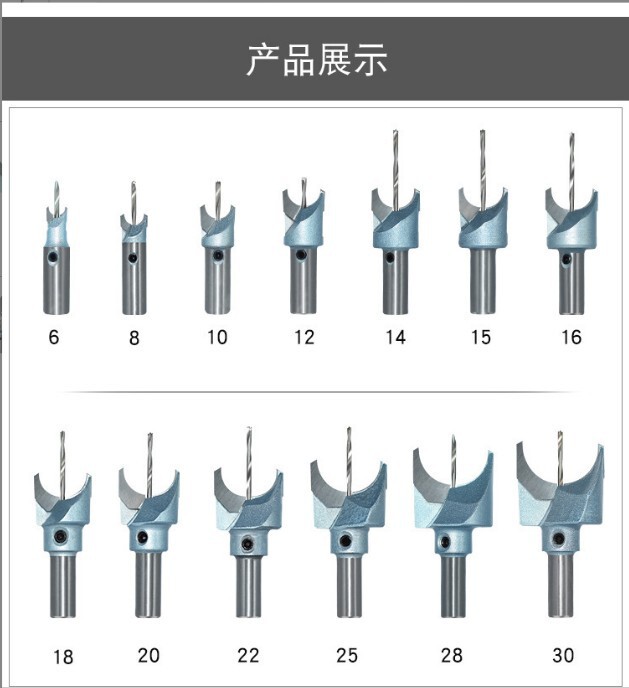 产品展示

6 8 10 12 14 15 16

18 20 22 25 28 30