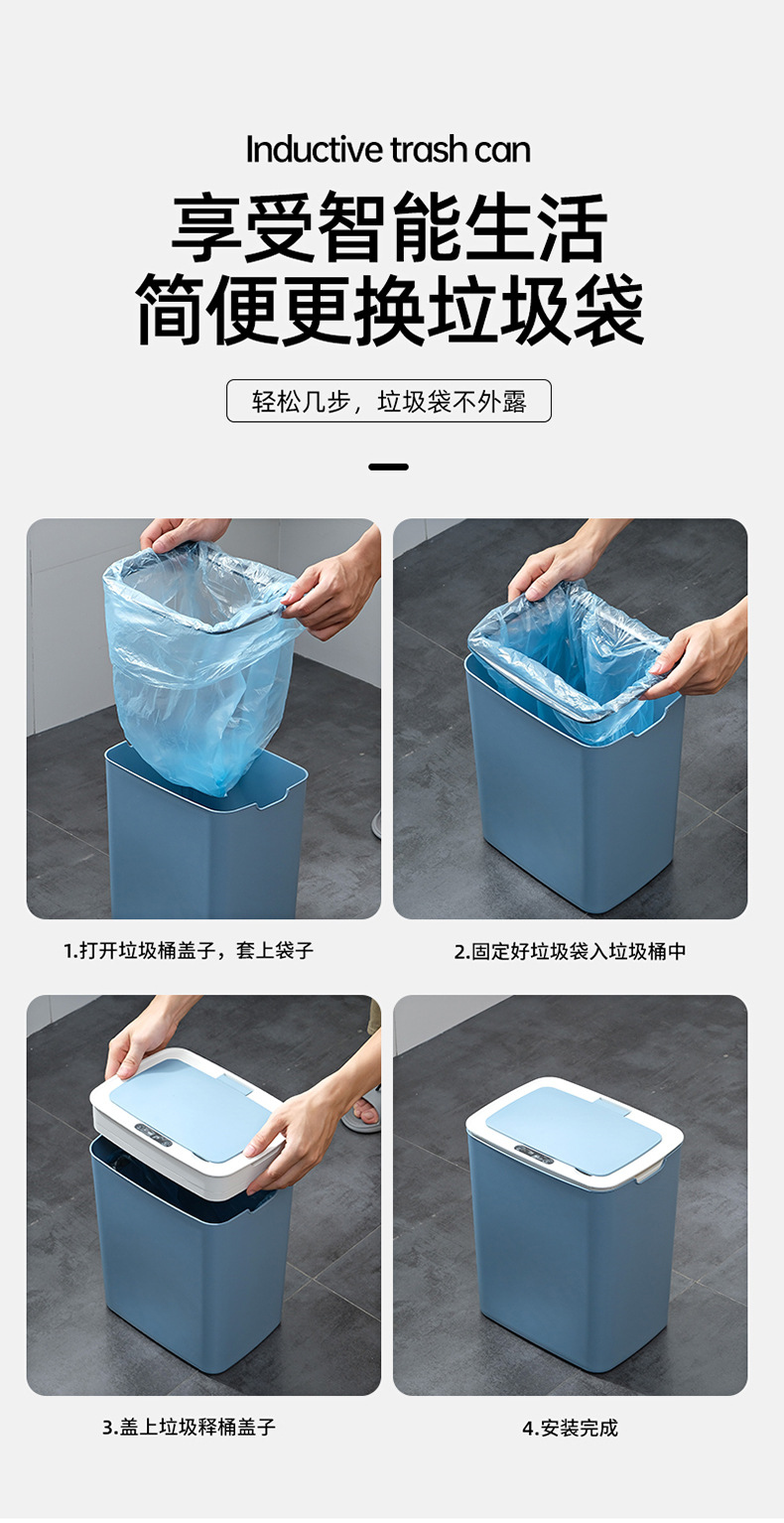 Inductive trash can

享受智能生活
简便更换垃圾袋

轻松几步，垃圾袋不外露

1.打开垃圾桶盖子，套上袋子

2.固定好垃圾袋入垃圾桶中

3.盖上垃圾释桶盖子

4.安装完成