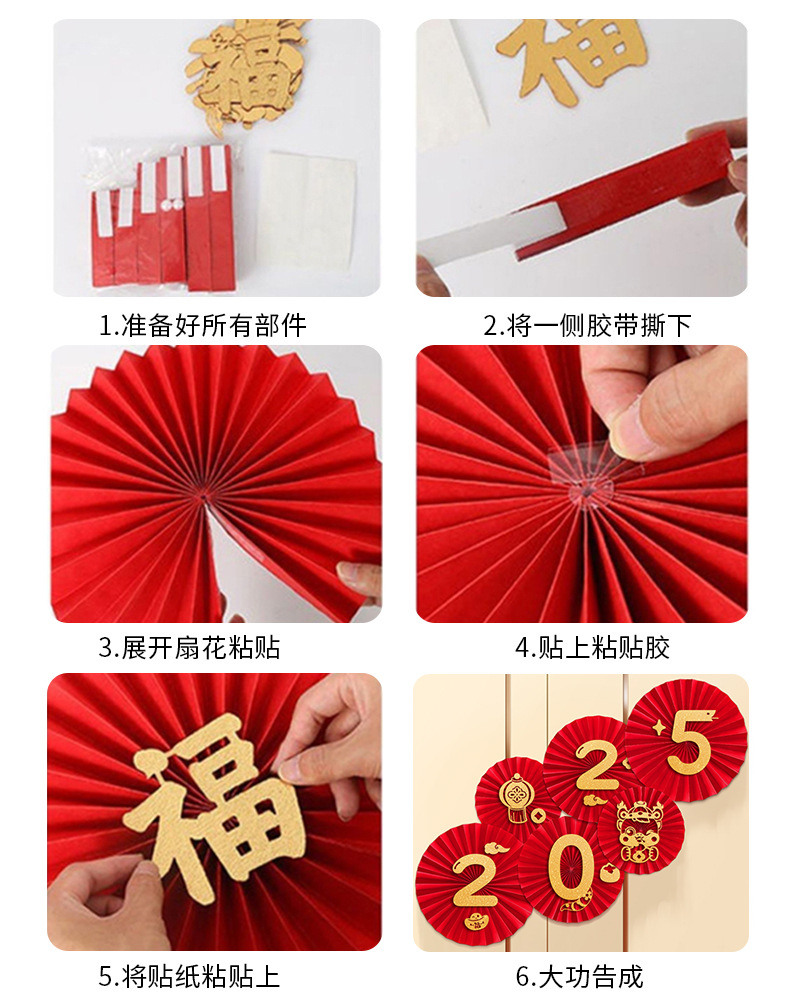 福

福

1.准备好所有部件

2.将一侧胶带撕下

3.展开扇花粘贴

4.贴上粘贴胶

福

2 5

2 0

5.将贴纸粘贴上

6.大功告成