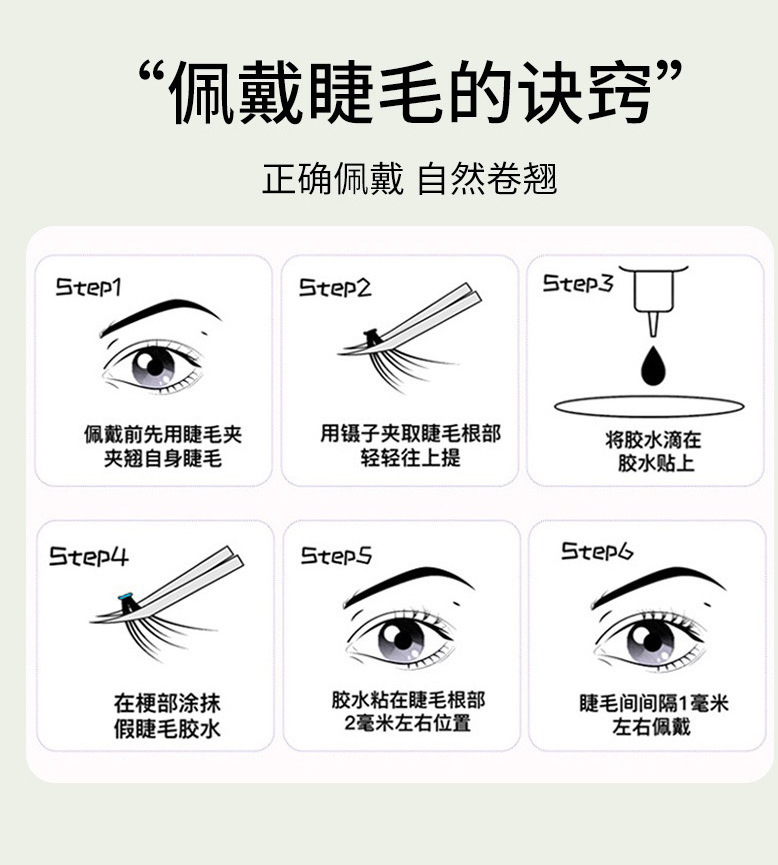 “佩戴睫毛的诀窍”

正确佩戴 自然卷翘

Step1
佩戴前先用睫毛夹夹翘自身睫毛

Step2
用镊子夹取睫毛根部轻轻往上提

Step3
将胶水滴在胶水贴上

Step4
在梗部涂抹假睫毛胶水

Step5
胶水粘在睫毛根部2毫米左右位置

Step6
睫毛间间隔1毫米左右佩戴