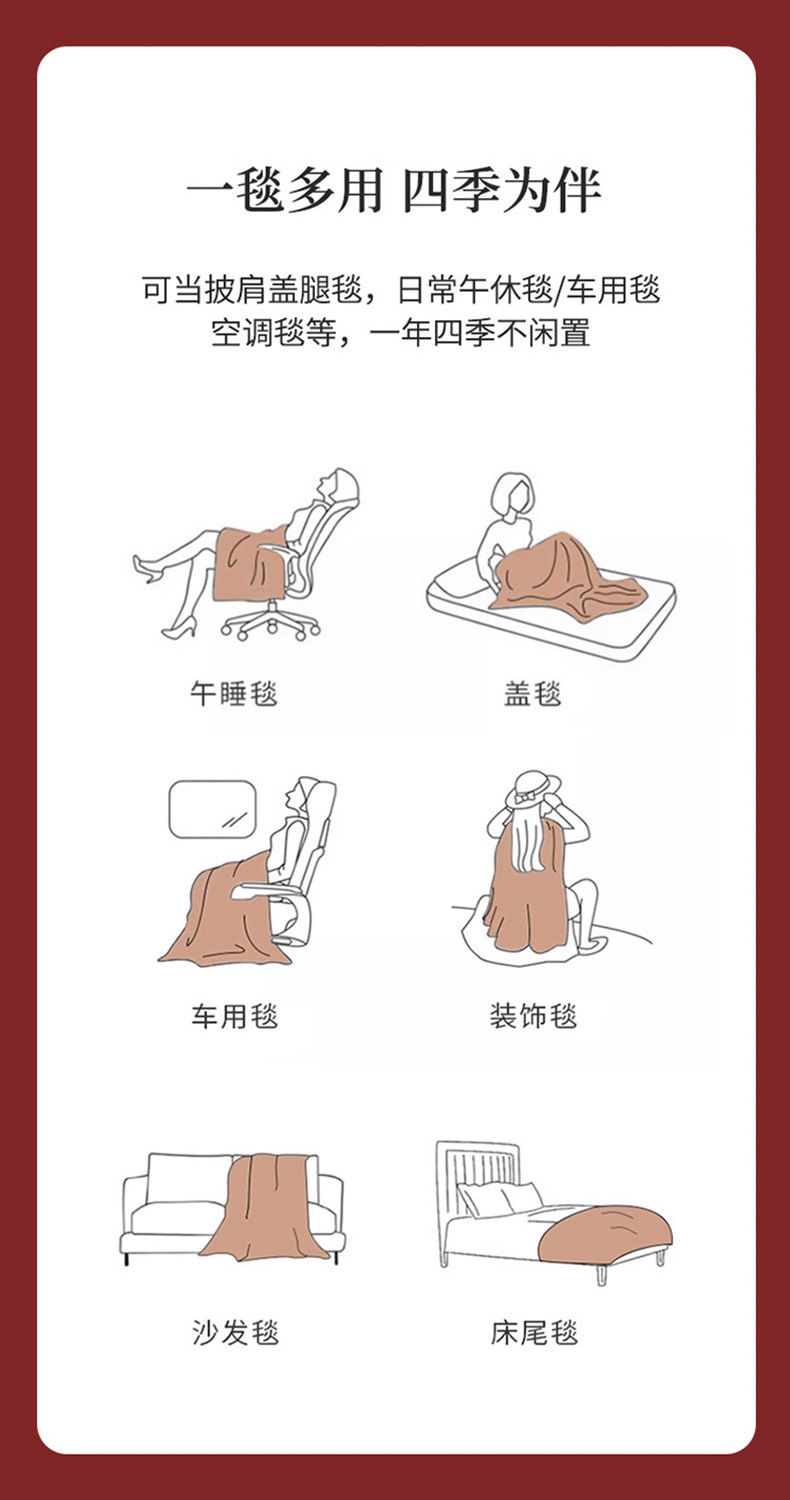 一毯多用 四季为伴

可当披肩盖腿毯，日常午休毯/车用毯
空调毯等，一年四季不闲置

午睡毯

盖毯

车用毯

装饰毯

沙发毯

床尾毯