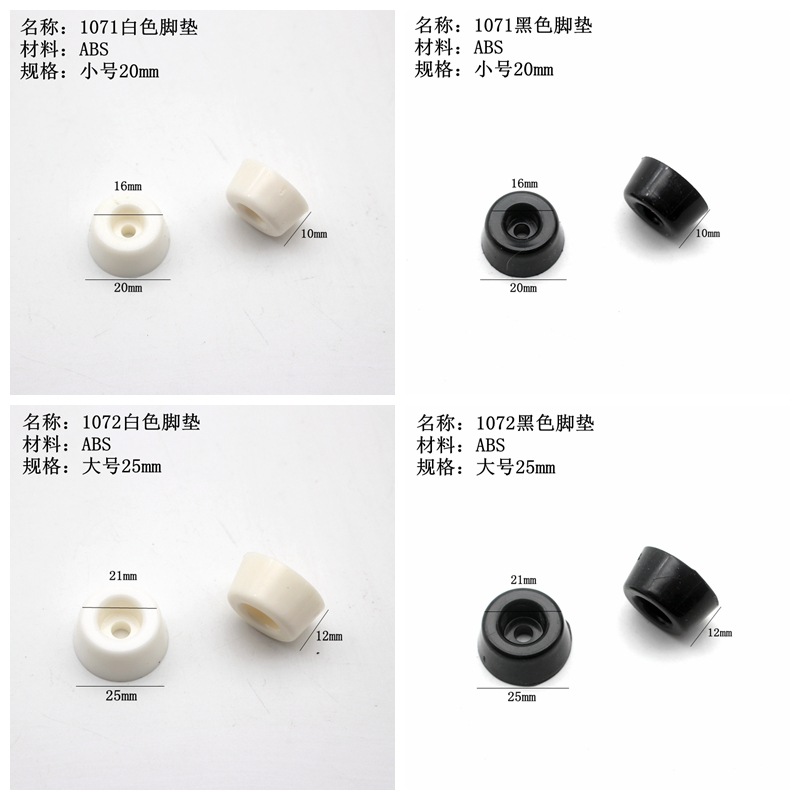 名称：1071白色脚垫
材料：ABS
规格：小号20mm

16mm
10mm
20mm

名称：1071黑色脚垫
材料：ABS
规格：小号20mm

16mm
10mm
20mm

名称：1072白色脚垫
材料：ABS
规格：大号25mm

21mm
12mm
25mm

名称：1072黑色脚垫
材料：ABS
规格：大号25mm

21mm
12mm
25mm