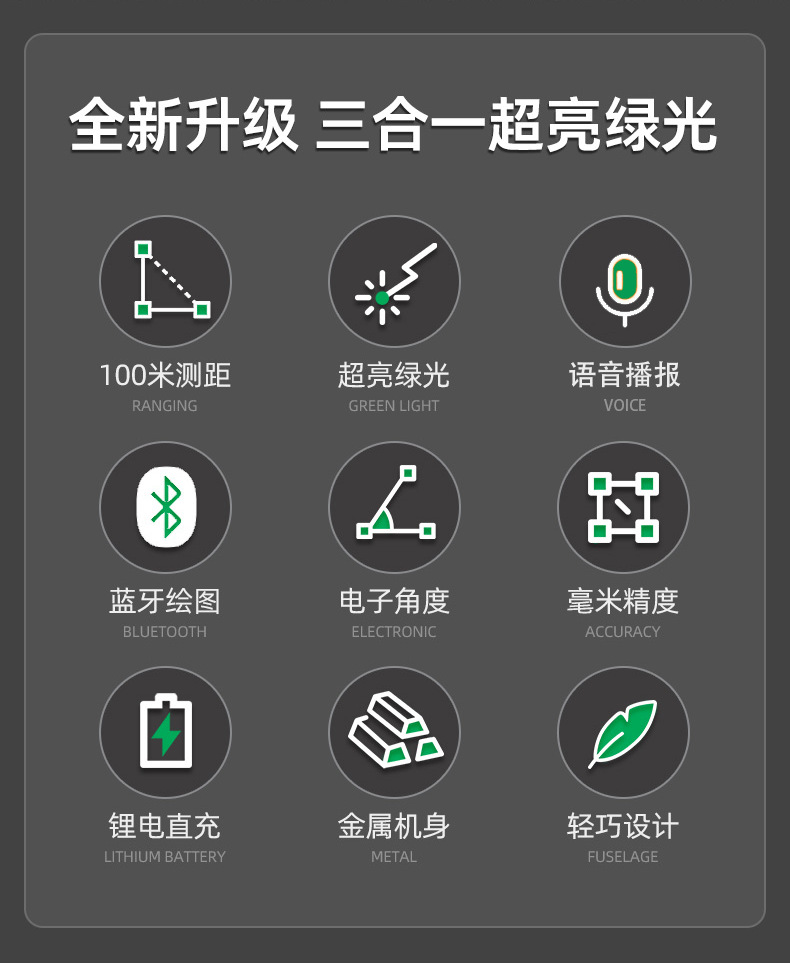 全新升级 三合一超亮绿光

100米测距
RANGING

超亮绿光
GREEN LIGHT

语音播报
VOICE

蓝牙绘图
BLUETOOTH

电子角度
ELECTRONIC

毫米精度
ACCURACY

锂电直充
LITHIUM BATTERY

金属机身
METAL

轻巧设计
FUSELAGE