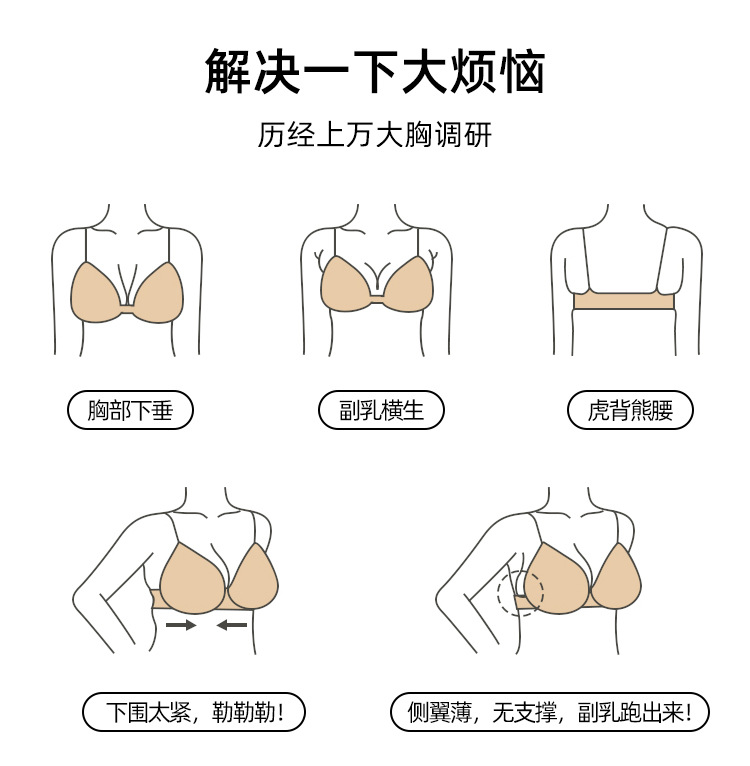 解决一下大烦恼

历经上万大胸调研

胸部下垂

副乳横生

虎背熊腰

下围太紧，勒勒勒！

侧翼薄，无支撑，副乳跑出来！