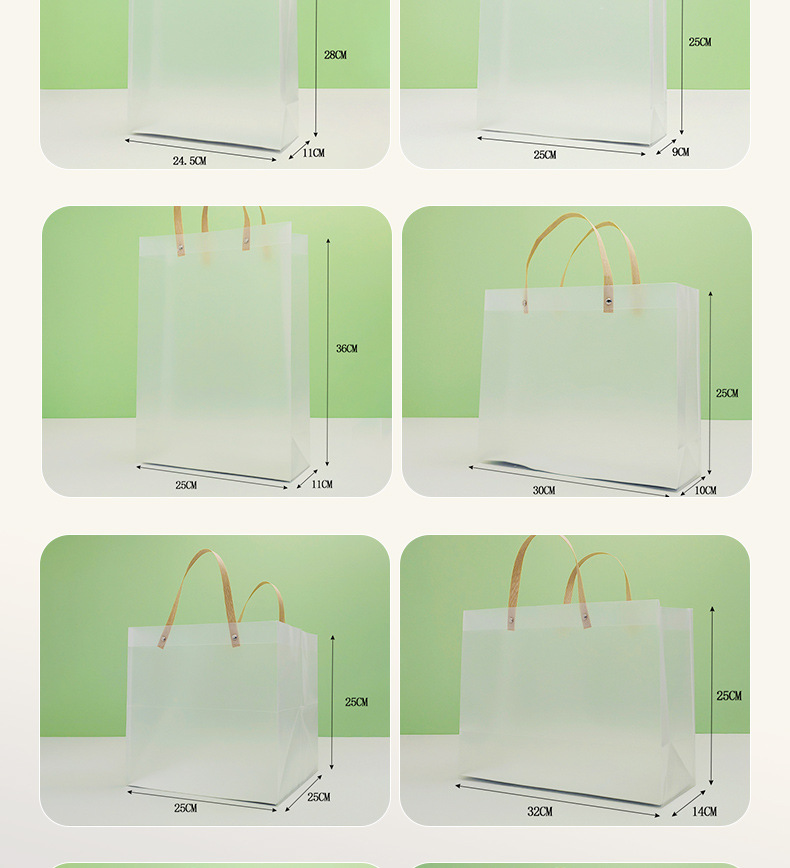 28CM
24.5CM
11CM

25CM
25CM
9CM

36CM
25CM
11CM

25CM
30CM
10CM

25CM
25CM
25CM

25CM
32CM
14CM