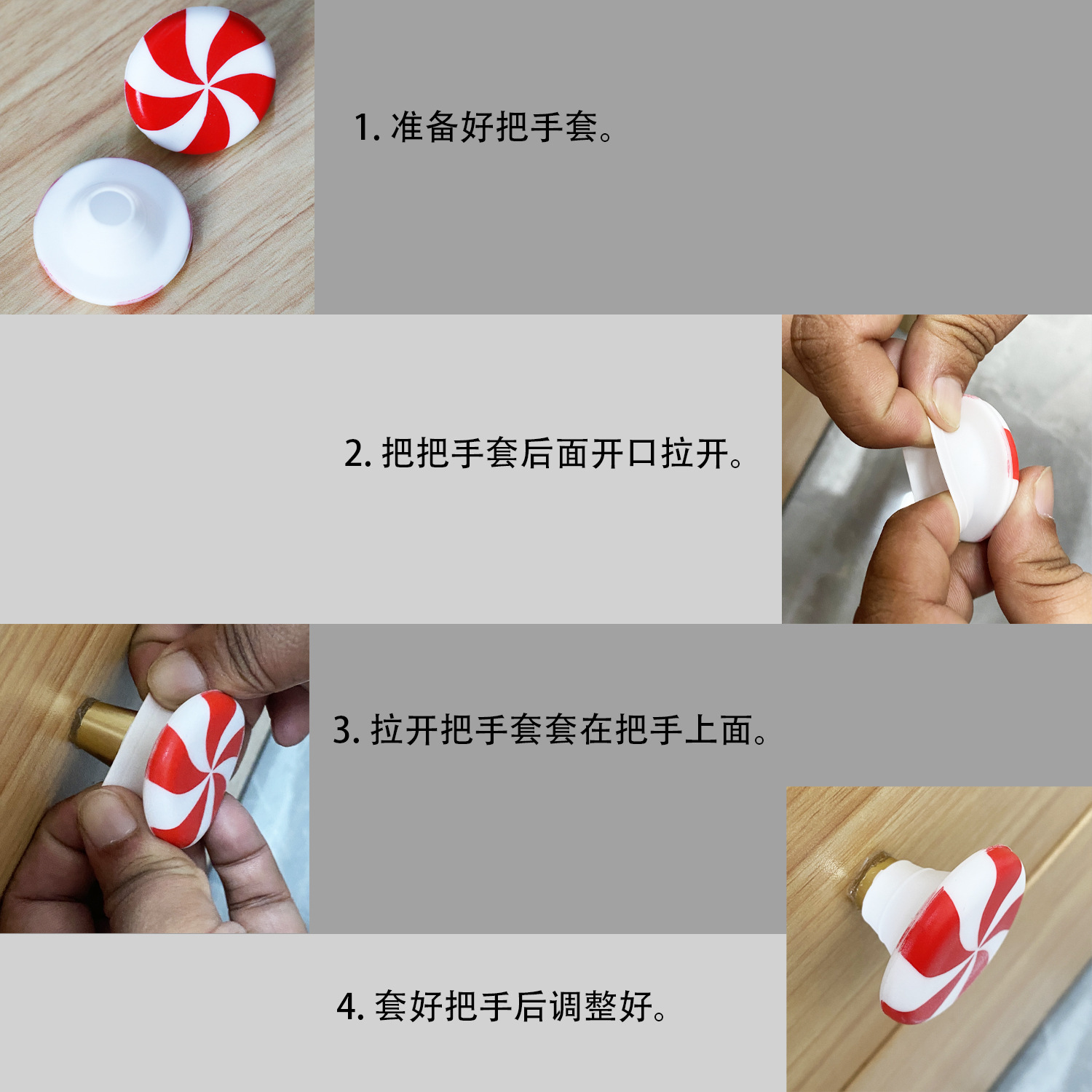 1. 准备好把手套。

2. 把把手套后面开口拉开。

3. 拉开把手套套在把手上面。

4. 套好把手后调整好。