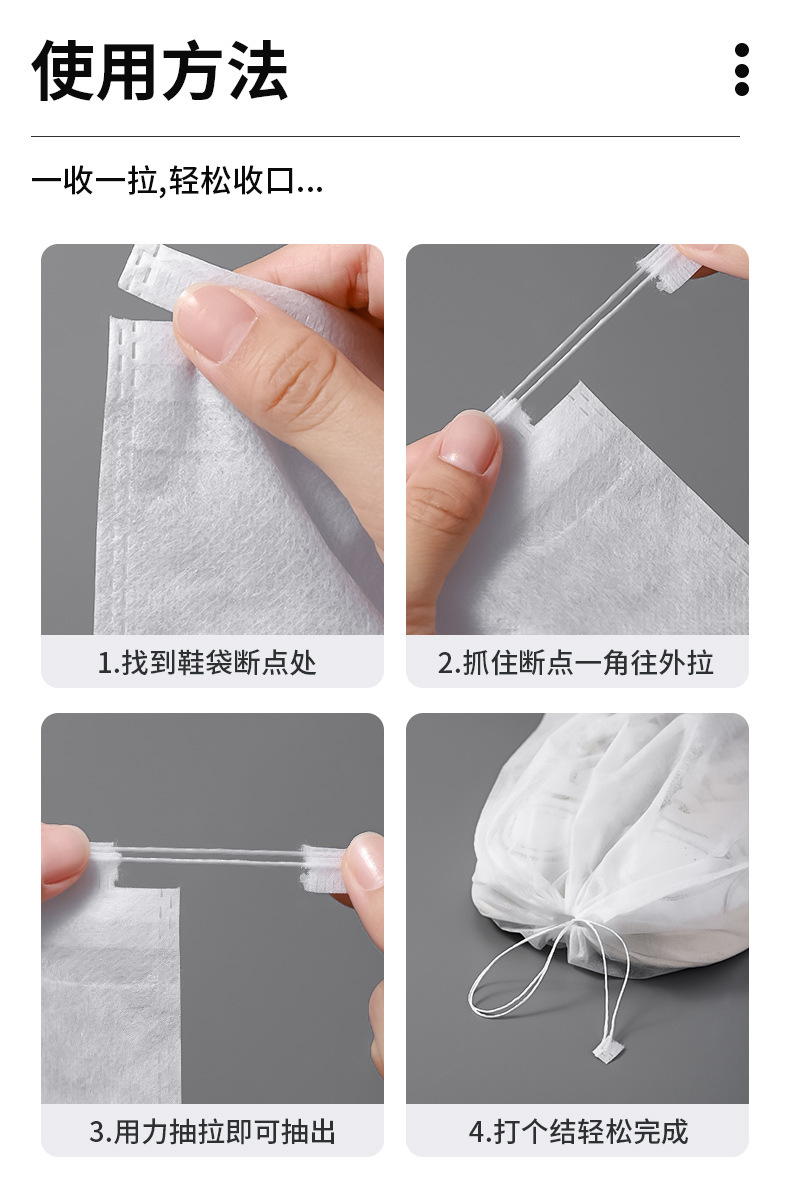 使用方法

一收一拉,轻松收口...

1.找到鞋袋断点处

2.抓住断点一角往外拉

3.用力抽拉即可抽出

4.打个结轻松完成