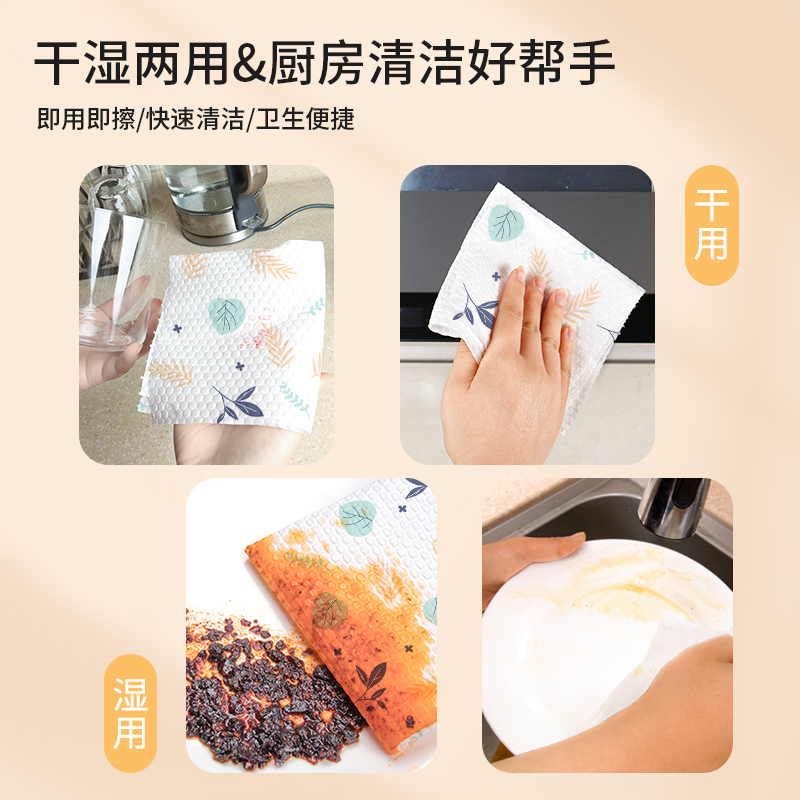 干湿两用&厨房清洁好帮手

即用即擦/快速清洁/卫生便捷

干用

湿用