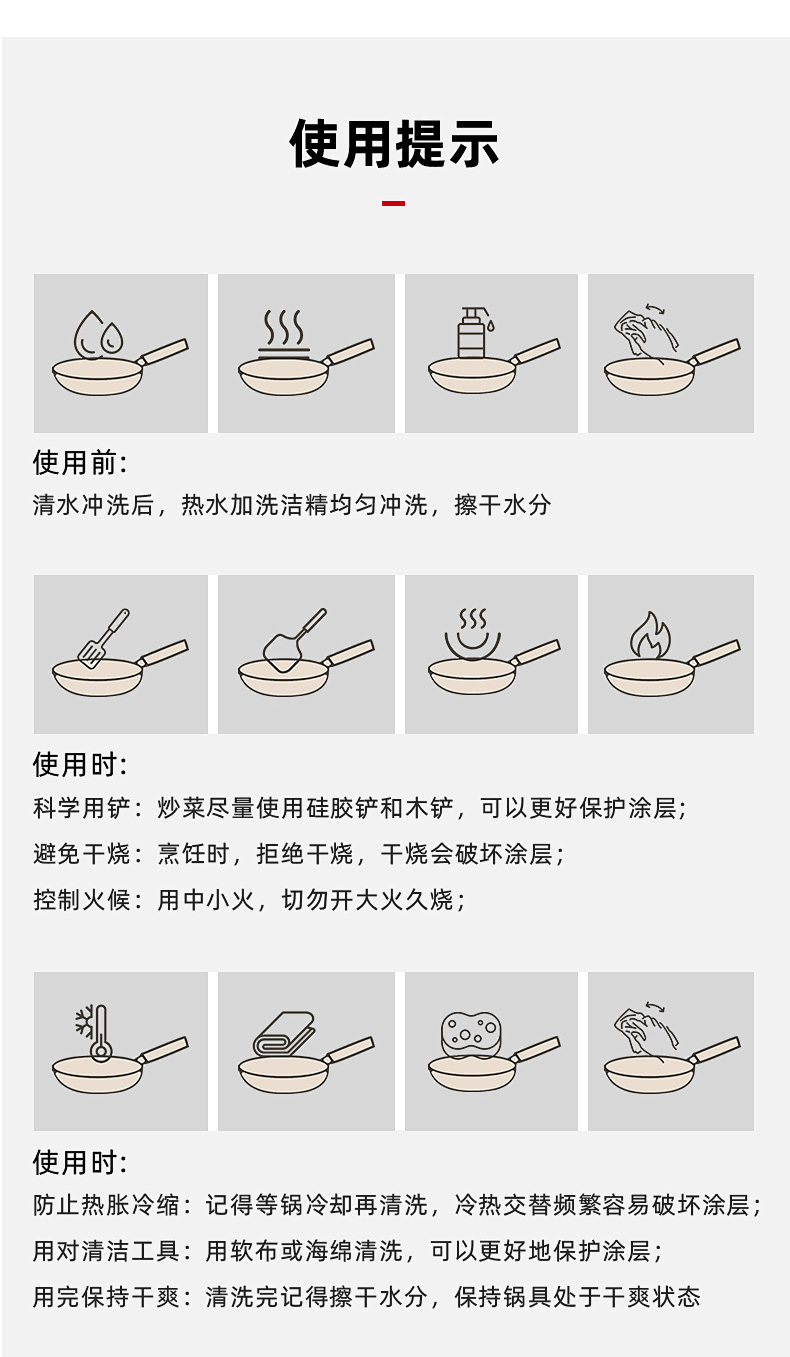 使用提示

使用前：
清水冲洗后，热水加洗洁精均匀冲洗，擦干水分

使用时：
科学用铲：炒菜尽量使用硅胶铲和木铲，可以更好保护涂层；
避免干烧：烹饪时，拒绝干烧，干烧会破坏涂层；
控制火候：用中小火，切勿开大火久烧；

使用时：
防止热胀冷缩：记得等锅冷却再清洗，冷热交替频繁容易破坏涂层；
用对清洁工具：用软布或海绵清洗，可以更好地保护涂层；
用完保持干爽：清洗完记得擦干水分，保持锅具处于干爽状态