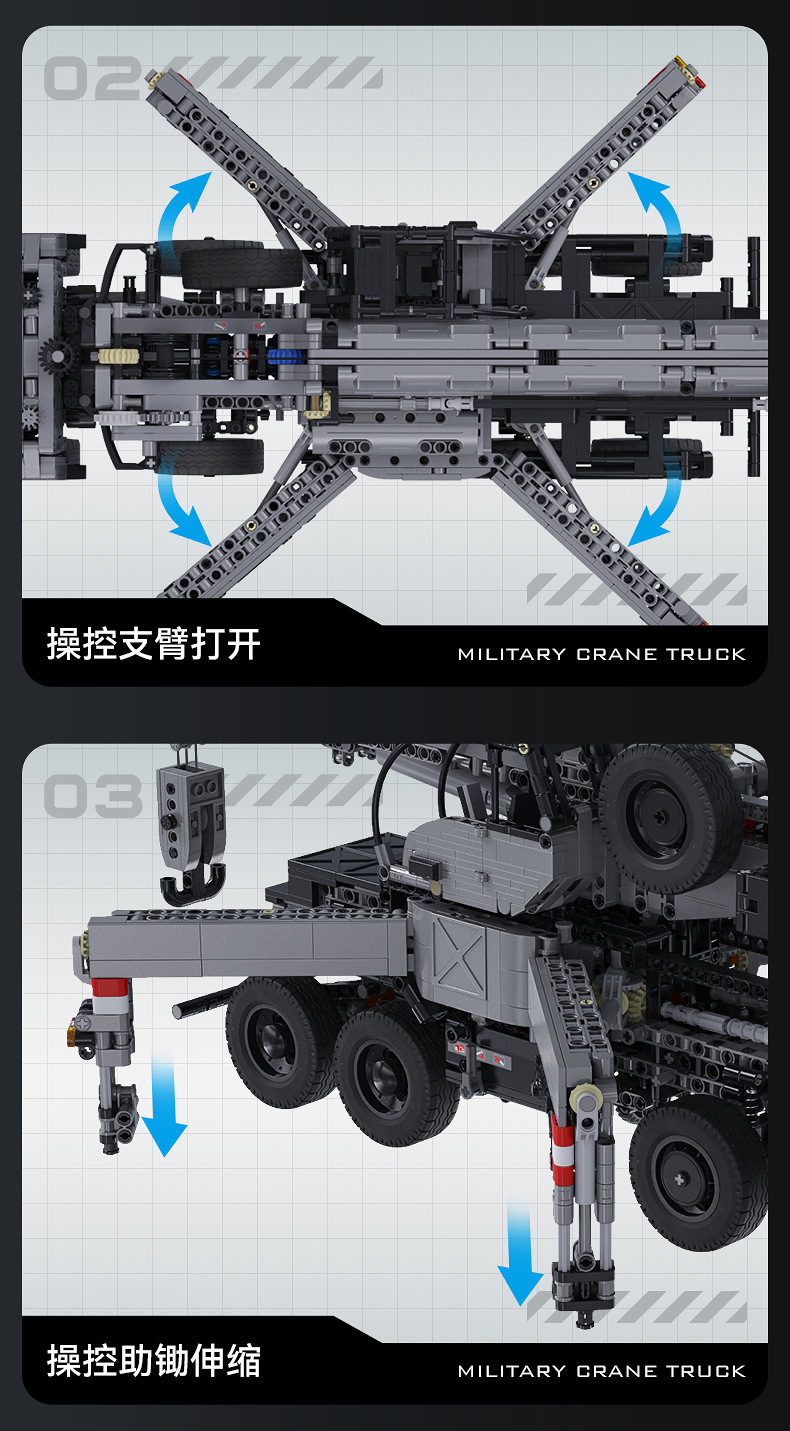 02

操控支臂打开

MILITARY CRANE TRUCK

03

操控助锄伸缩

MILITARY CRANE TRUCK