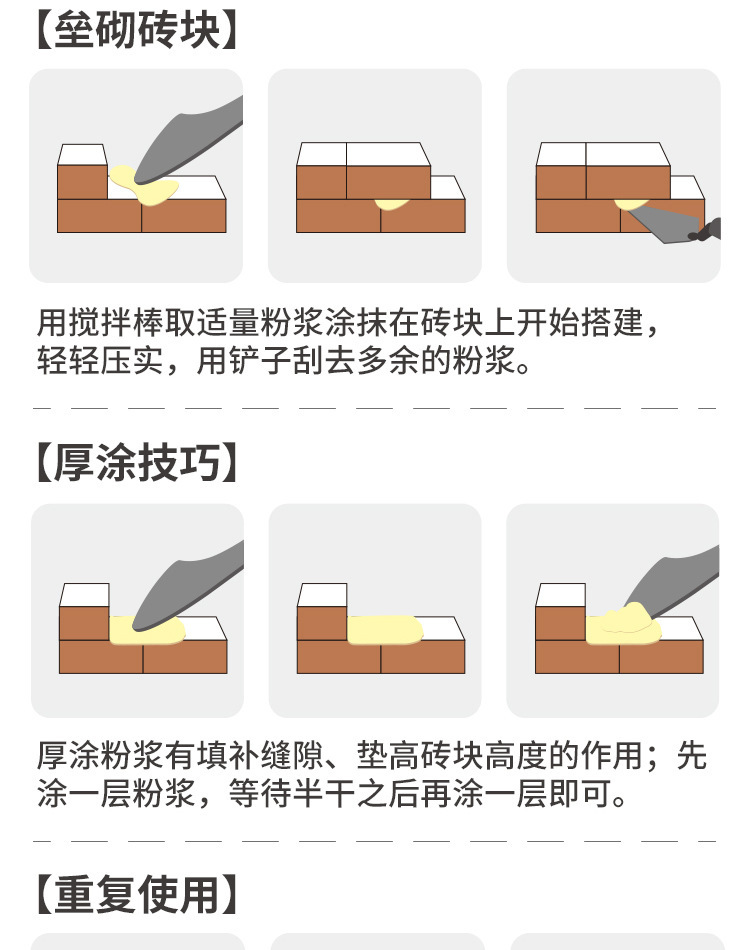 【垒砌砖块】

用搅拌棒取适量粉浆涂抹在砖块上开始搭建，轻轻压实，用铲子刮去多余的粉浆。

【厚涂技巧】

厚涂粉浆有填补缝隙、垫高砖块高度的作用；先涂一层粉浆，等待半干之后再涂一层即可。

【重复使用】