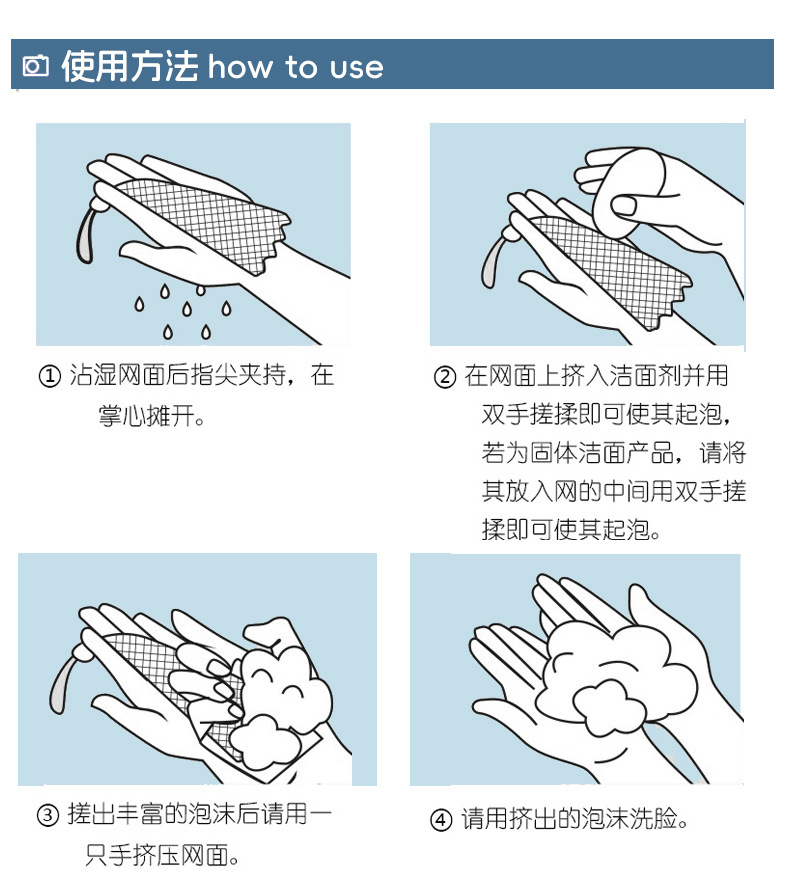 使用方法 how to use

① 沾湿网面后指尖夹持，在掌心摊开。

② 在网面上挤入洁面剂并用双手搓揉即可使其起泡，若为固体洁面产品，请将其放入网的中间用双手搓揉即可使其起泡。

③ 搓出丰富的泡沫后请用一只手挤压网面。

④ 请用挤出的泡沫洗脸。