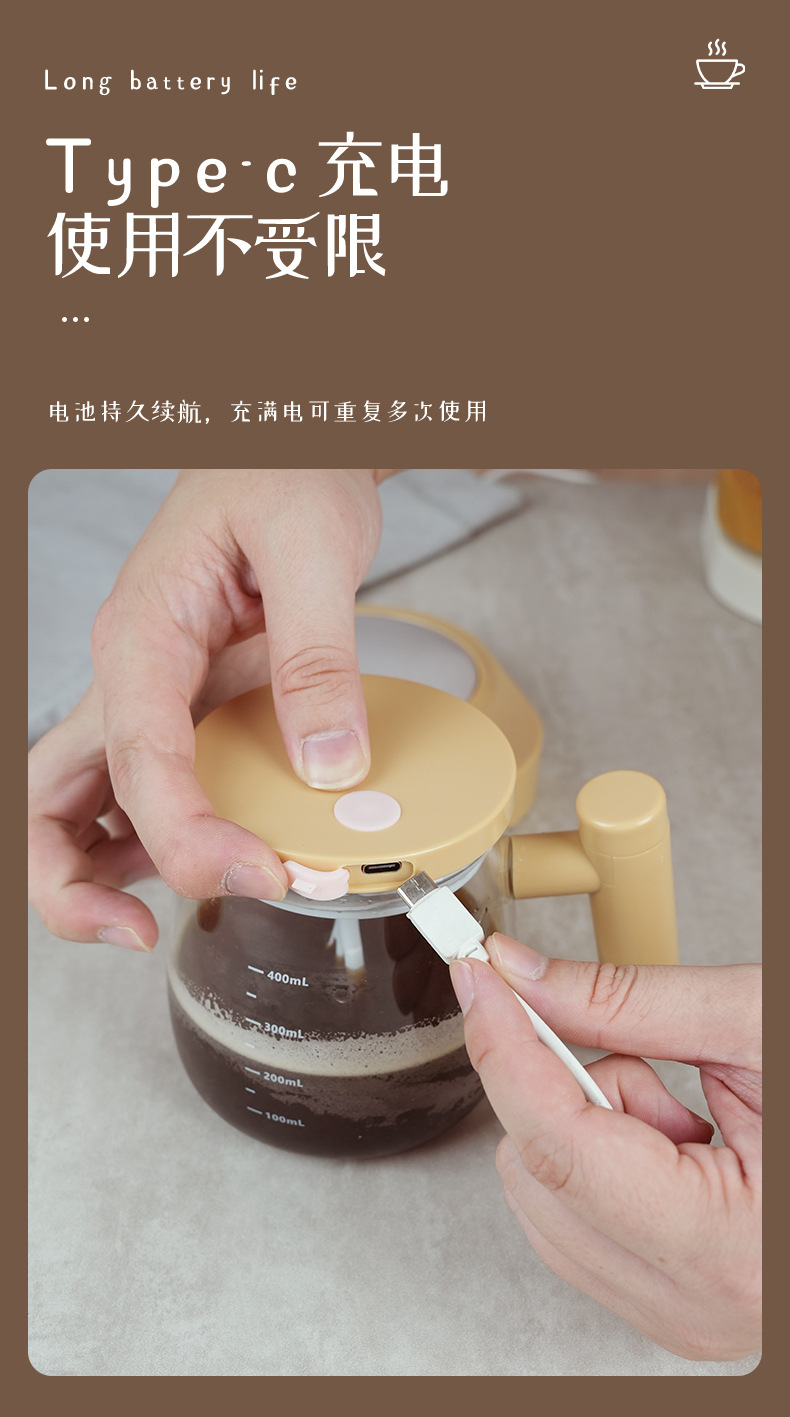 Long battery life

Type-c 充电
使用不受限

...

电池持久续航，充满电可重复多次使用

400mL
300mL
200mL
100mL