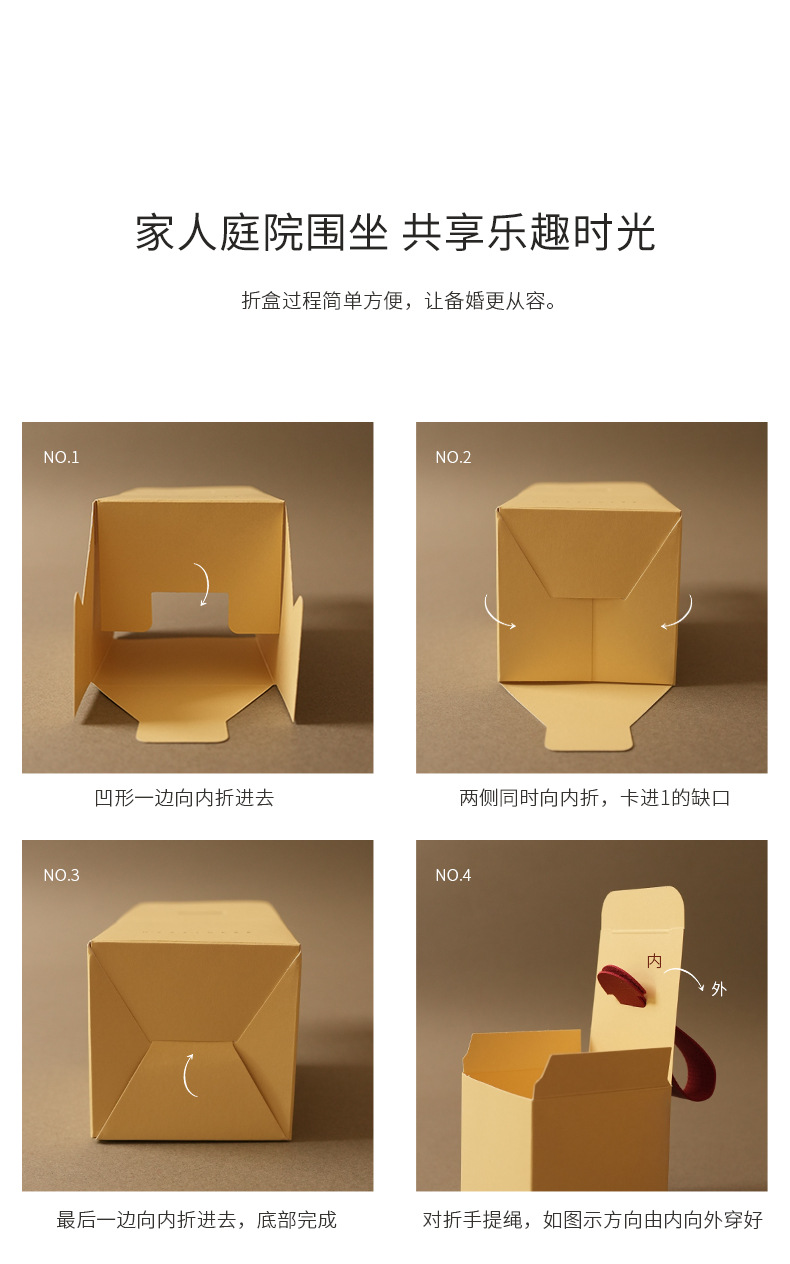 家人庭院围坐 共享乐趣时光

折盒过程简单方便，让备婚更从容。

NO.1

凹形一边向内折进去

NO.2

两侧同时向内折，卡进1的缺口

NO.3

最后一边向内折进去，底部完成

NO.4

内

外

对折手提绳，如图示方向由内向外穿好