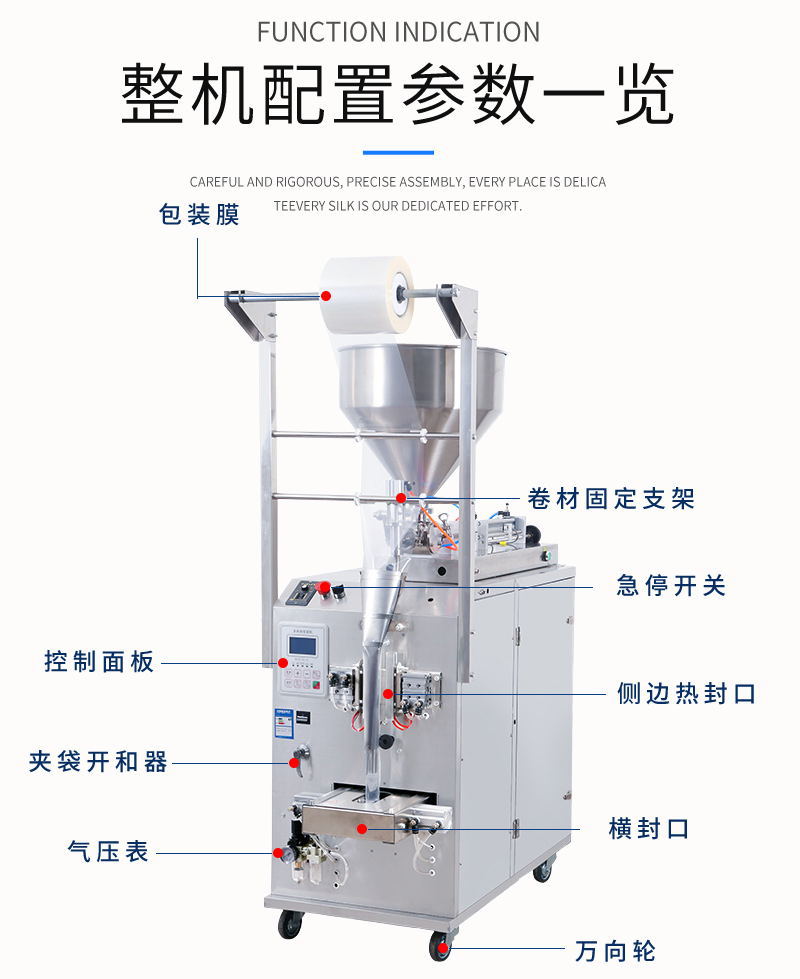 FUNCTION INDICATION

整机配置参数一览

CAREFUL AND RIGOROUS, PRECISE ASSEMBLY, EVERY PLACE IS DELICA TEEVERY SILK IS OUR DEDICATED EFFORT.

包装膜

卷材固定支架

急停开关

控制面板

侧边热封口

夹袋开和器

横封口

气压表

万向轮