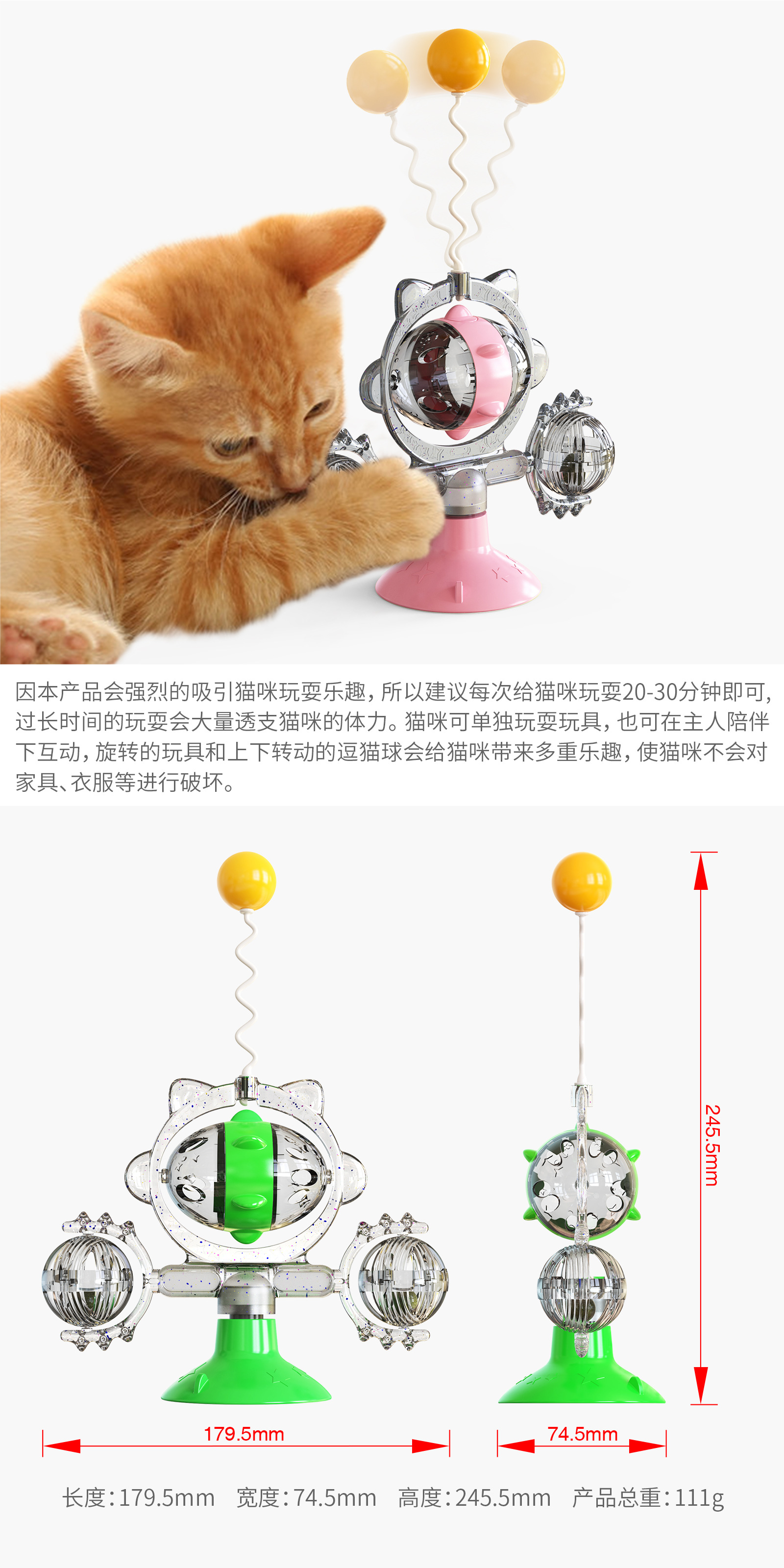 因本产品会强烈的吸引猫咪玩耍乐趣，所以建议每次给猫咪玩耍20-30分钟即可，过长时间的玩耍会大量透支猫咪的体力。猫咪可单独玩耍玩具，也可在主人陪伴下互动，旋转的玩具和上下转动的逗猫球会给猫咪带来多重乐趣，使猫咪不会对家具、衣服等进行破坏。

245.5mm

179.5mm

74.5mm

长度：179.5mm 宽度：74.5mm 高度：245.5mm 产品总重：111g