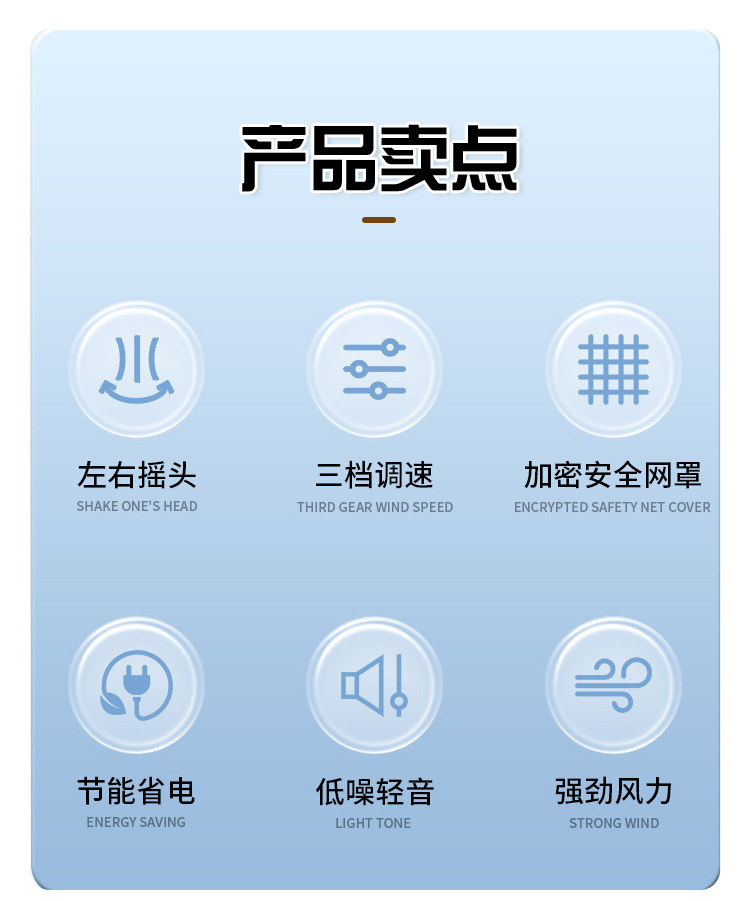 产品卖点

左右摇头
SHAKE ONE'S HEAD

三档调速
THIRD GEAR WIND SPEED

加密安全网罩
ENCRYPTED SAFETY NET COVER

节能省电
ENERGY SAVING

低噪轻音
LIGHT TONE

强劲风力
STRONG WIND