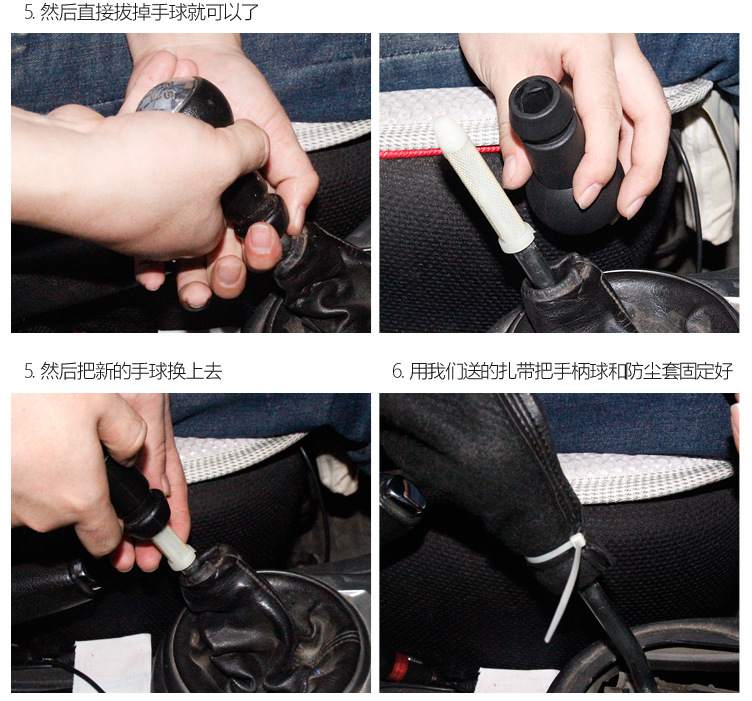 5. 然后直接拔掉手球就可以了

5. 然后把新的手球换上去

6. 用我们送的扎带把手柄球和防尘套固定好