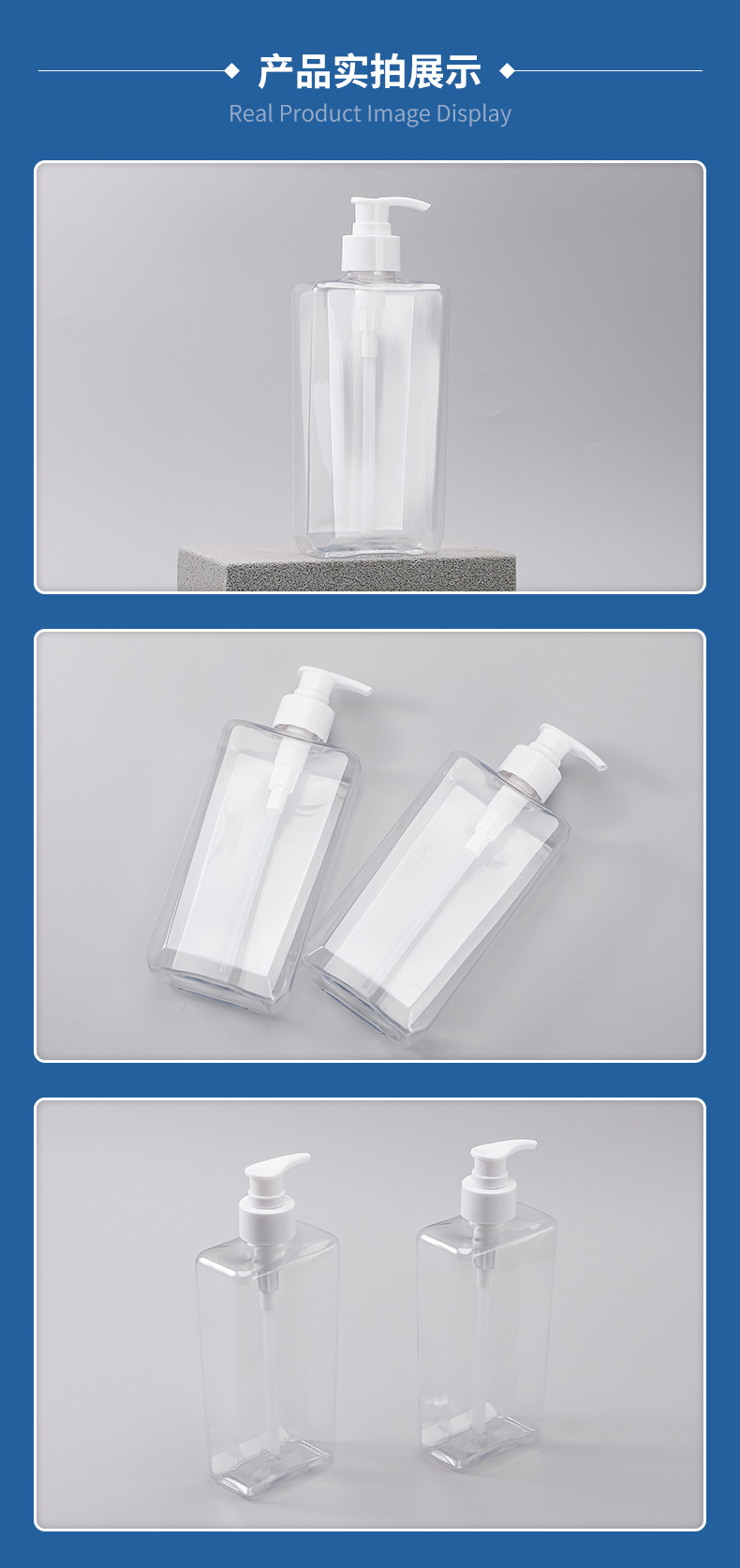 产品实拍展示
Real Product Image Display