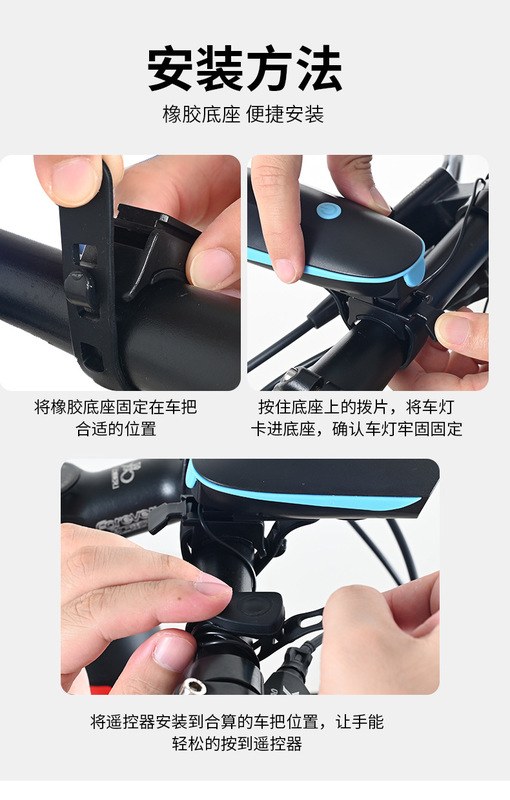 安装方法

橡胶底座 便捷安装

将橡胶底座固定在车把合适的位置

按住底座上的拨片，将车灯卡进底座，确认车灯牢固固定

将遥控器安装到合算的车把位置，让手能轻松的按到遥控器