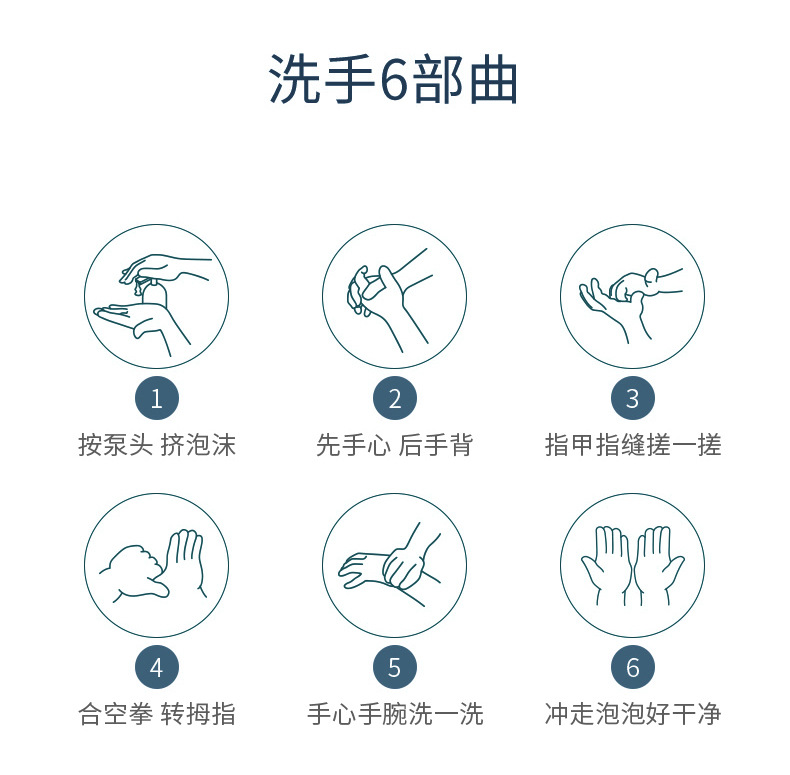 洗手6部曲

1
按泵头 挤泡沫

2
先手心 后手背

3
指甲指缝搓一搓

4
合空拳 转拇指

5
手心手腕洗一洗

6
冲走泡泡好干净