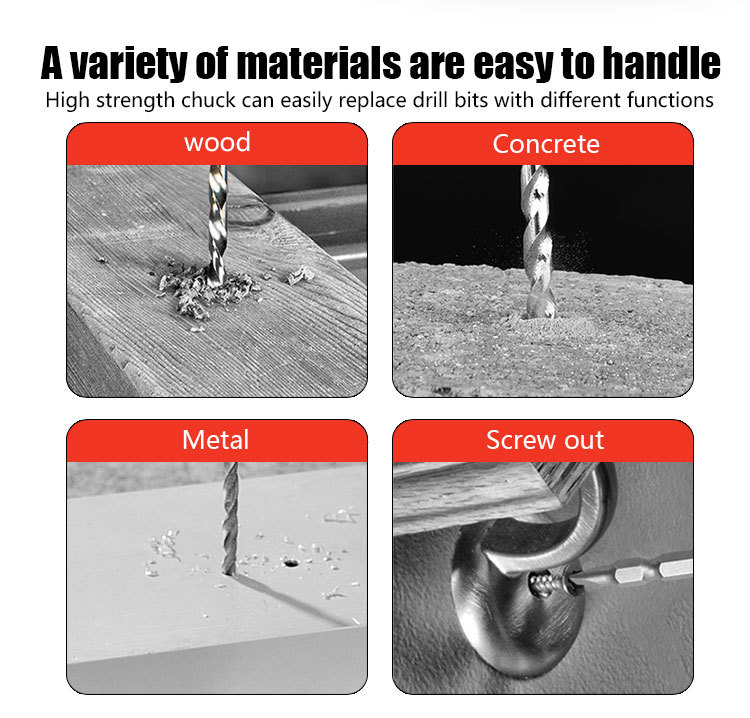 A variety of materials are easy to handle
High strength chuck can easily replace drill bits with different functions

wood

Concrete

Metal

Screw out