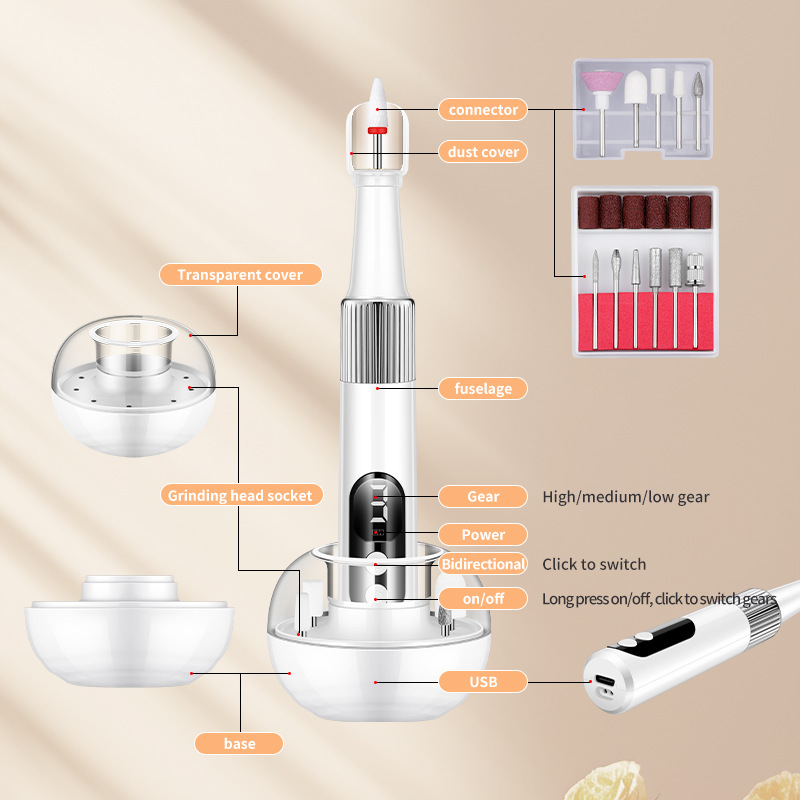 connector

dust cover

Transparent cover

fuselage

Grinding head socket

Gear

High/medium/low gear

Power

Bidirectional

Click to switch

on/off

Long press on/off, click to switch gears

USB

base