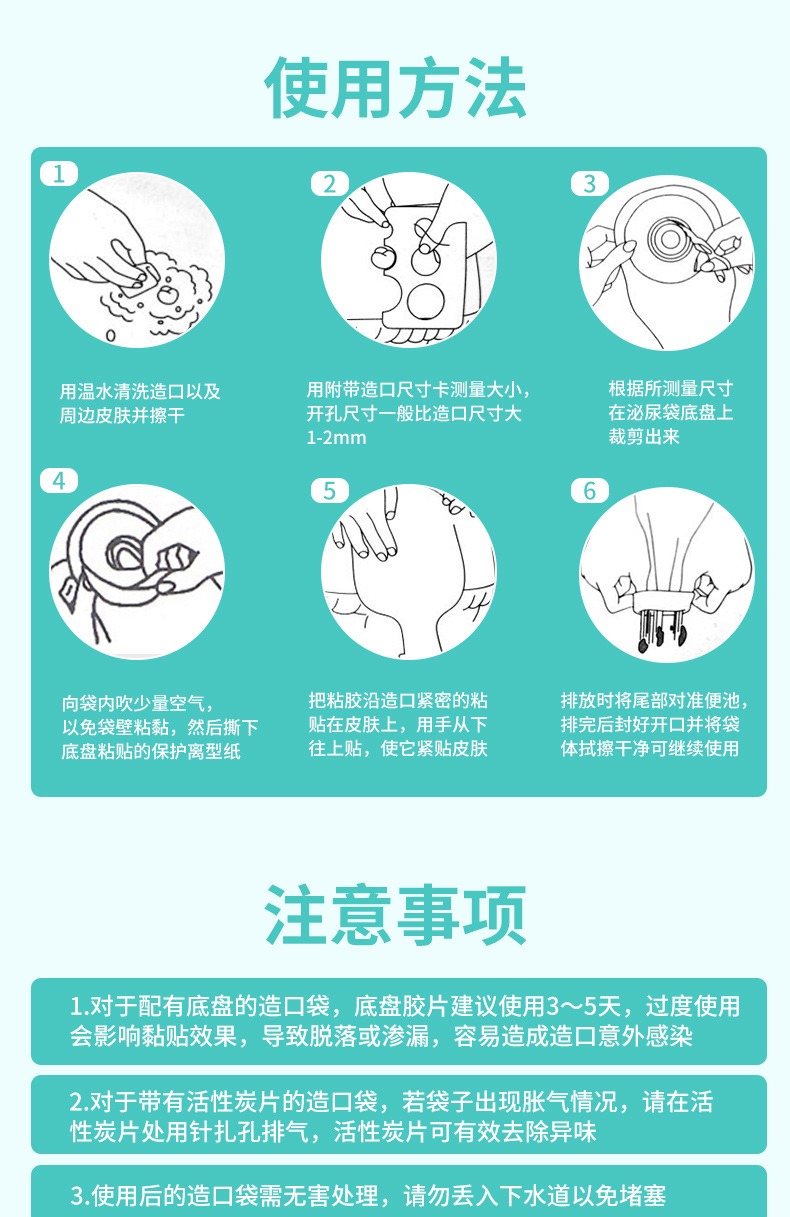 使用方法

1
用温水清洗造口以及周边皮肤并擦干

2
用附带造口尺寸卡测量大小，开孔尺寸一般比造口尺寸大1-2mm

3
根据所测量尺寸在泌尿袋底盘上裁剪出来

4
向袋内吹少量空气，以免袋壁粘黏，然后撕下底盘粘贴的保护离型纸

5
把粘胶沿造口紧密的粘贴在皮肤上，用手从下往上贴，使它紧贴皮肤

6
排放时将尾部对准便池，排完后封好开口并将袋体拭擦干净可继续使用

注意事项

1.对于配有底盘的造口袋，底盘胶片建议使用3～5天，过度使用会影响黏贴效果，导致脱落或渗漏，容易造成造口意外感染

2.对于带有活性炭片的造口袋，若袋子出现胀气情况，请在活性炭片处用针扎孔排气，活性炭片可有效去除异味

3.使用后的造口袋需无害处理，请勿丢入下水道以免堵塞