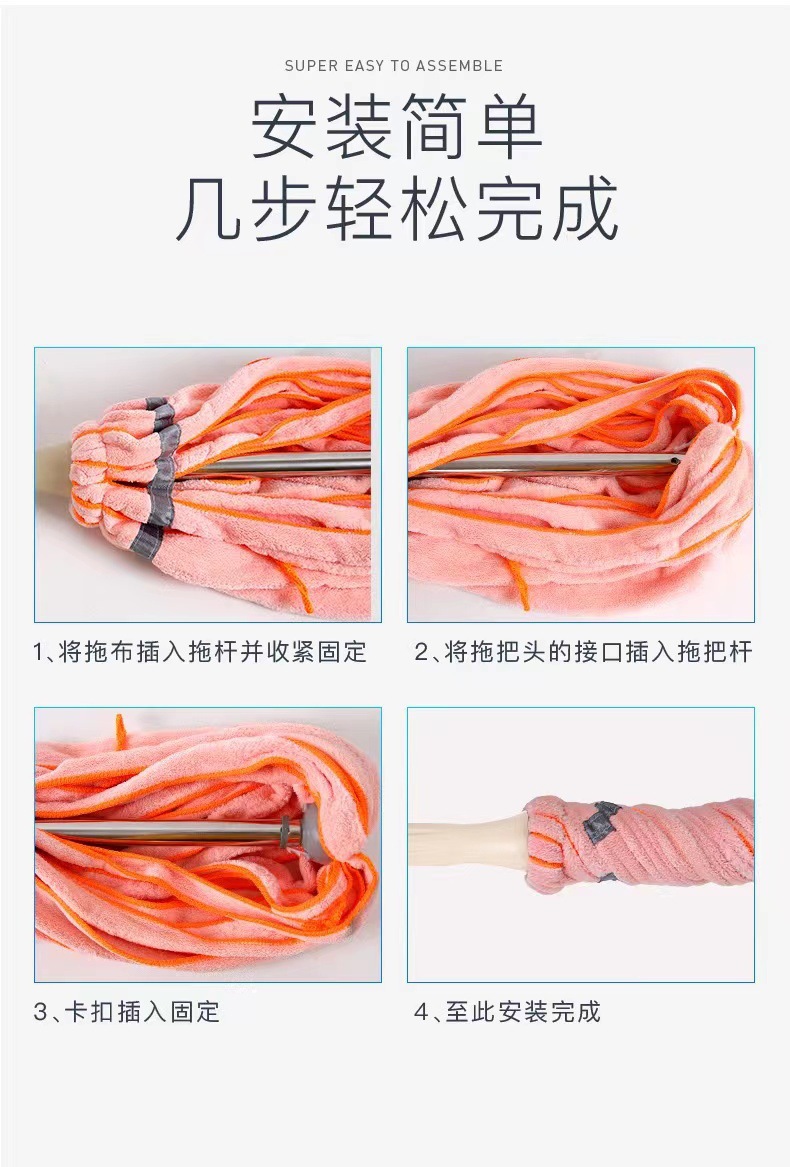 SUPER EASY TO ASSEMBLE

安装简单
几步轻松完成

1、将拖布插入拖杆并收紧固定

2、将拖把头的接口插入拖把杆

3、卡扣插入固定

4、至此安装完成