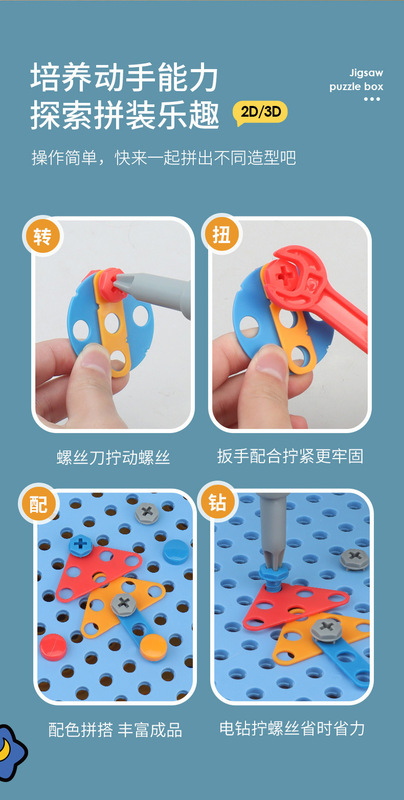 培养动手能力
探索拼装乐趣 2D/3D

Jigsaw
puzzle box

操作简单，快来一起拼出不同造型吧

转

螺丝刀拧动螺丝

扭

扳手配合拧紧更牢固

配

配色拼搭 丰富成品

钻

电钻拧螺丝省时省力