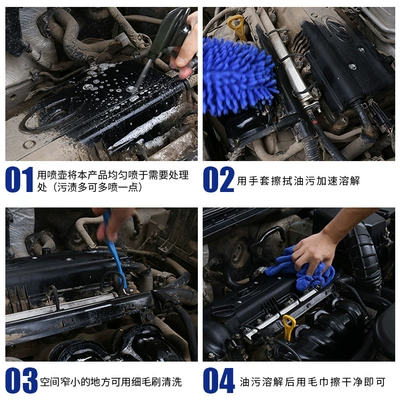 01 用喷壶将本产品均匀喷于需要处理处（污渍多可多喷一点）

02 用手套擦拭油污加速溶解

03 空间窄小的地方可用细毛刷清洗

04 油污溶解后用毛巾擦干净即可