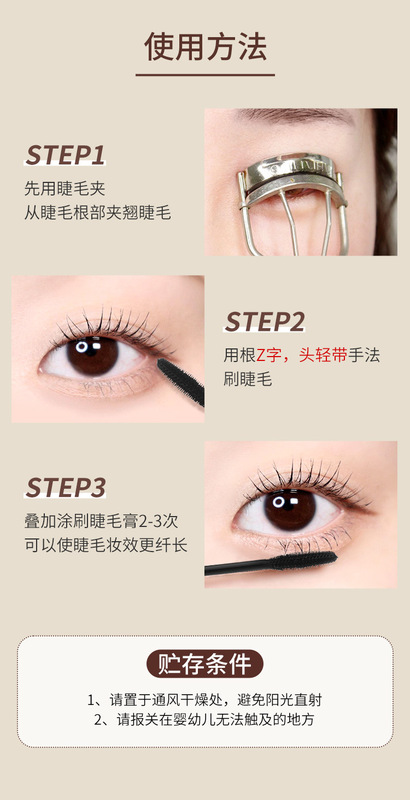 使用方法

STEP1
先用睫毛夹
从睫毛根部夹翘睫毛

STEP2
用根Z字，头轻带手法
刷睫毛

STEP3
叠加涂刷睫毛膏2-3次
可以使睫毛妆效更纤长

贮存条件
1、请置于通风干燥处，避免阳光直射
2、请报关在婴幼儿无法触及的地方