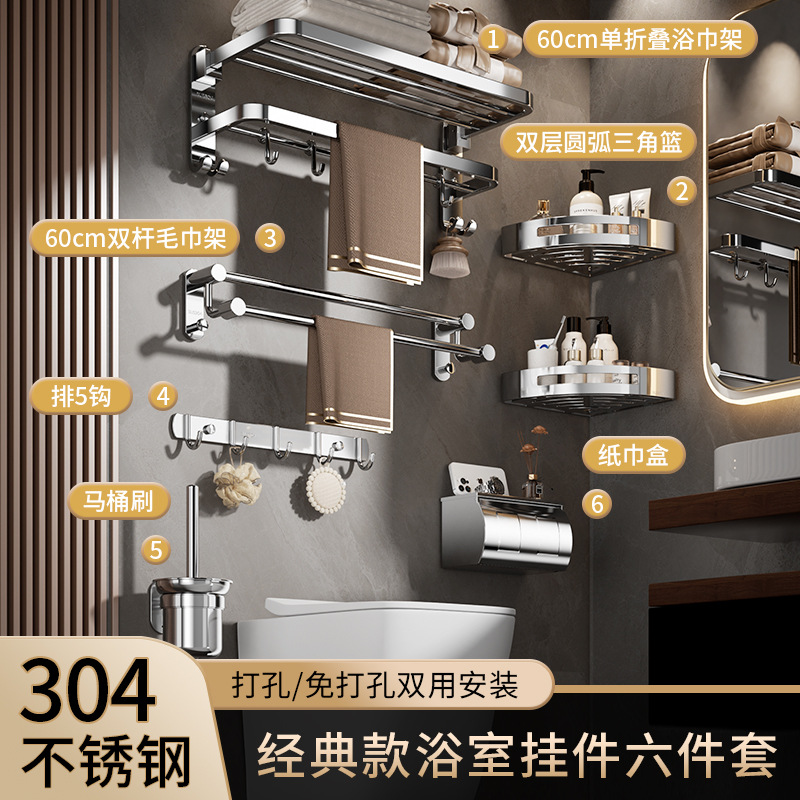 1 60cm单折叠浴巾架

双层圆弧三角篮 2

60cm双杆毛巾架 3

排5钩 4

马桶刷

5

纸巾盒

6

304
不锈钢

打孔/免打孔双用安装

经典款浴室挂件六件套